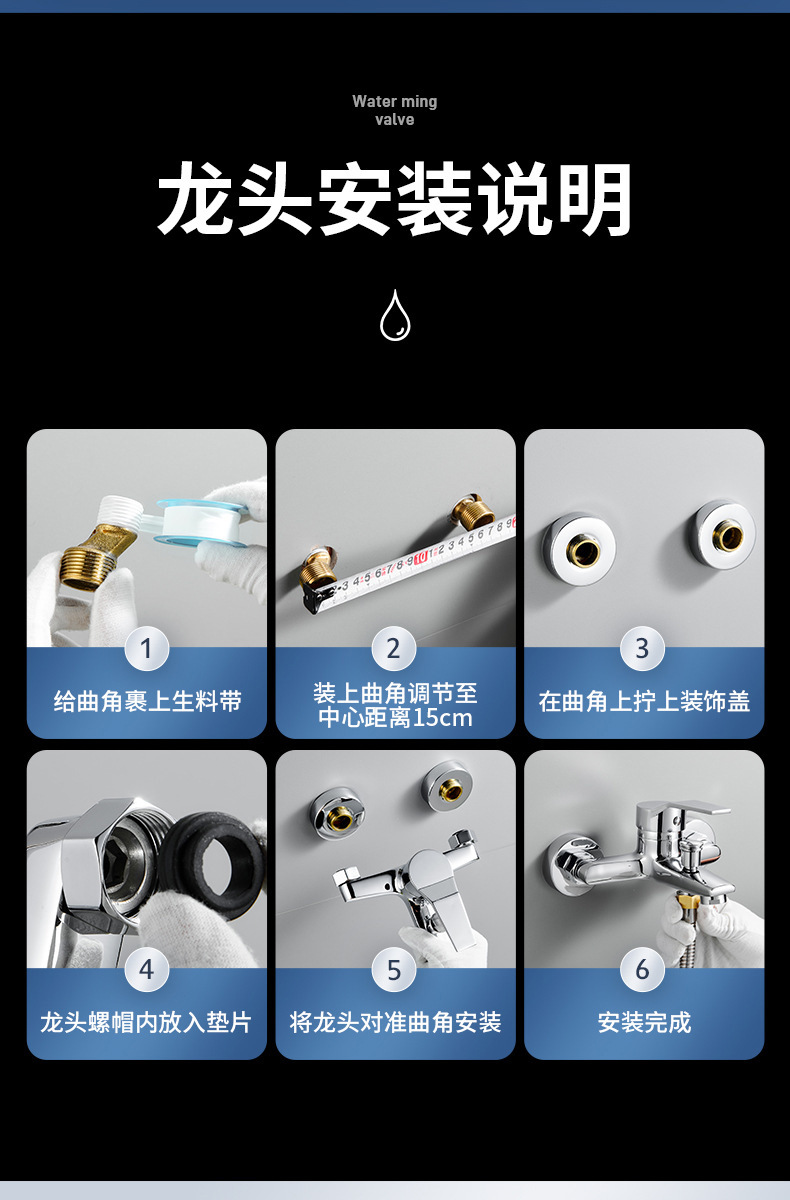 Water ming valve

龙头安装说明

1
给曲角裹上生料带

2
装上曲角调节至中心距离15cm

3
在曲角上拧上装饰盖

4
龙头螺帽内放入垫片

5
将龙头对准曲角安装

6
安装完成