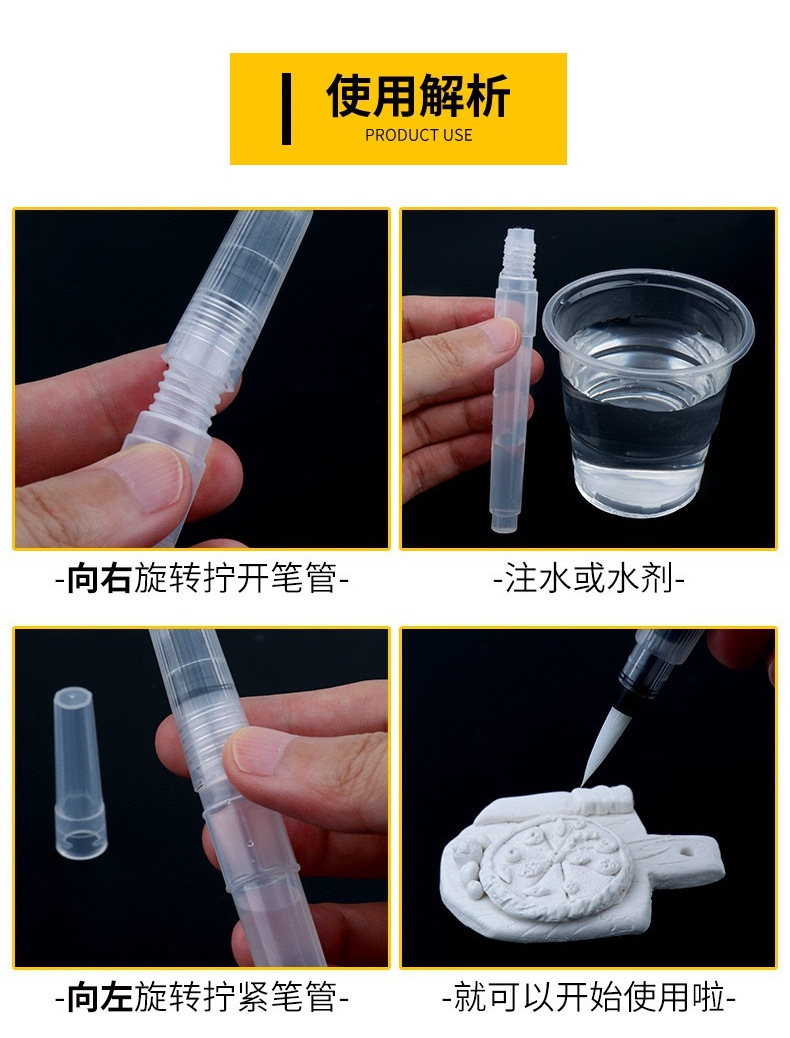 使用解析
PRODUCT USE

-向右旋转拧开笔管-

-注水或水剂-

-向左旋转拧紧笔管-

-就可以开始使用啦-