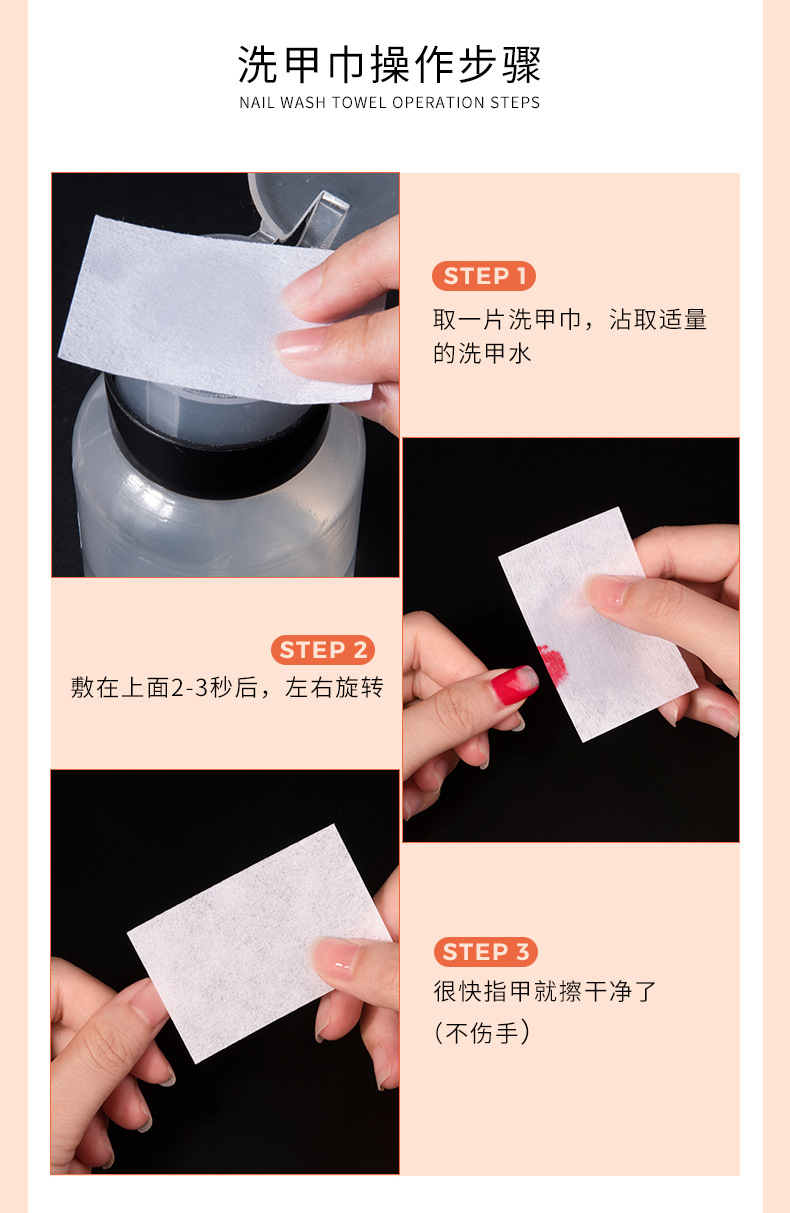 洗甲巾操作步骤
NAIL WASH TOWEL OPERATION STEPS

STEP 1
取一片洗甲巾，沾取适量的洗甲水

STEP 2
敷在上面2-3秒后，左右旋转

STEP 3
很快指甲就擦干净了（不伤手）