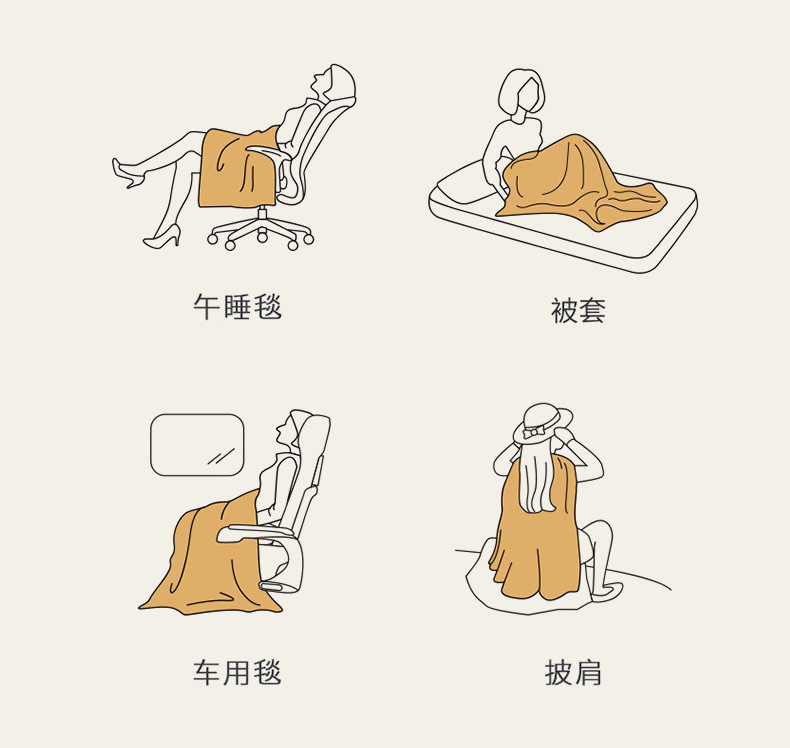 午睡毯

被套

车用毯

披肩