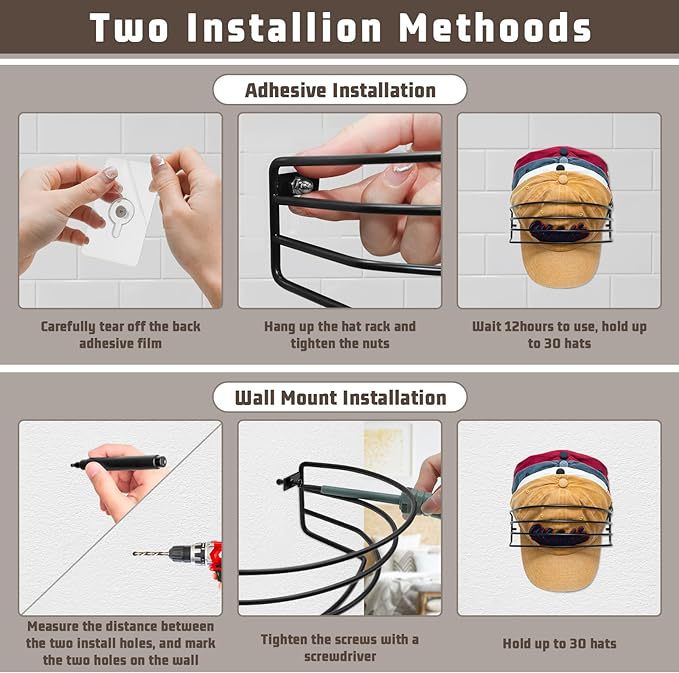 Two Installion Methoods

Adhesive Installation

Carefully tear off the back adhesive film

Hang up the hat rack and tighten the nuts

Wait 12hours to use, hold up to 30 hats

Wall Mount Installation

Measure the distance between the two install holes, and mark the two holes on the wall

Tighten the screws with a screwdriver

Hold up to 30 hats