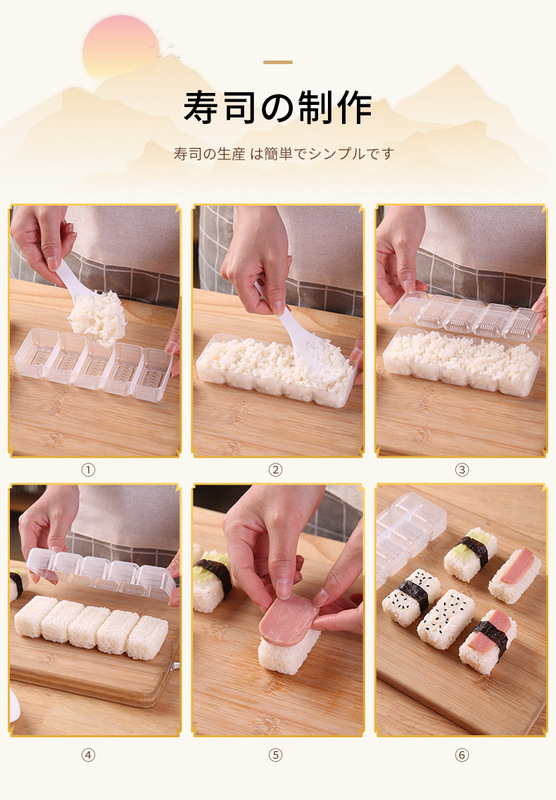 寿司の制作

寿司の生産 は簡単でシンプルです

①

②

③

④

⑤

⑥