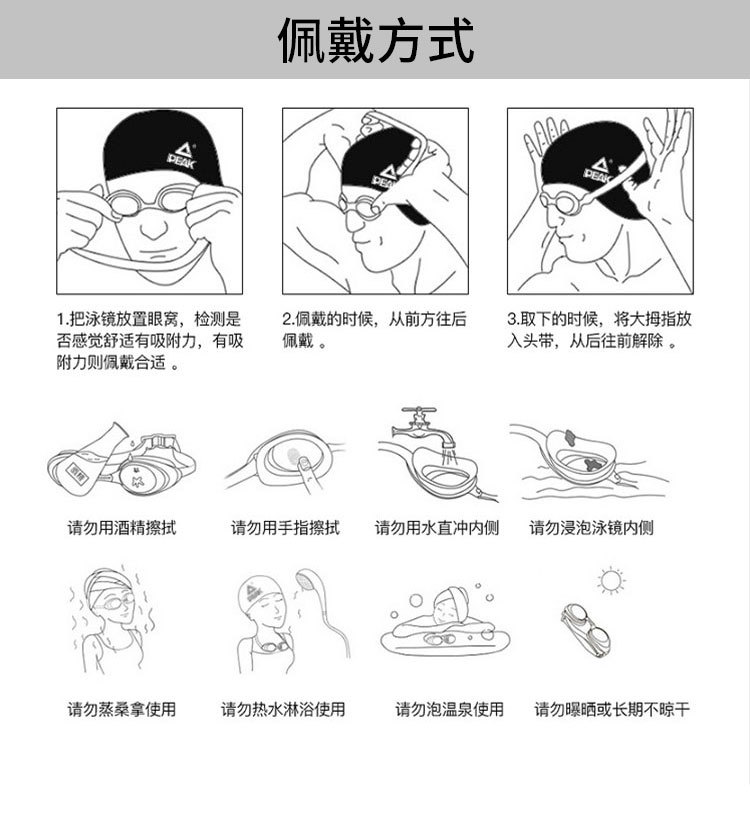 佩戴方式

PEAK

PEAK

PEAK

1.把泳镜放置眼窝，检测是否感觉舒适有吸附力，有吸附力则佩戴合适 。

2.佩戴的时候，从前方往后佩戴 。

3.取下的时候，将大拇指放入头带，从后往前解除 。

酒精

请勿用酒精擦拭

请勿用手指擦拭

请勿用水直冲内侧

请勿浸泡泳镜内侧

请勿蒸桑拿使用

请勿热水淋浴使用

请勿泡温泉使用

请勿曝晒或长期不晾干