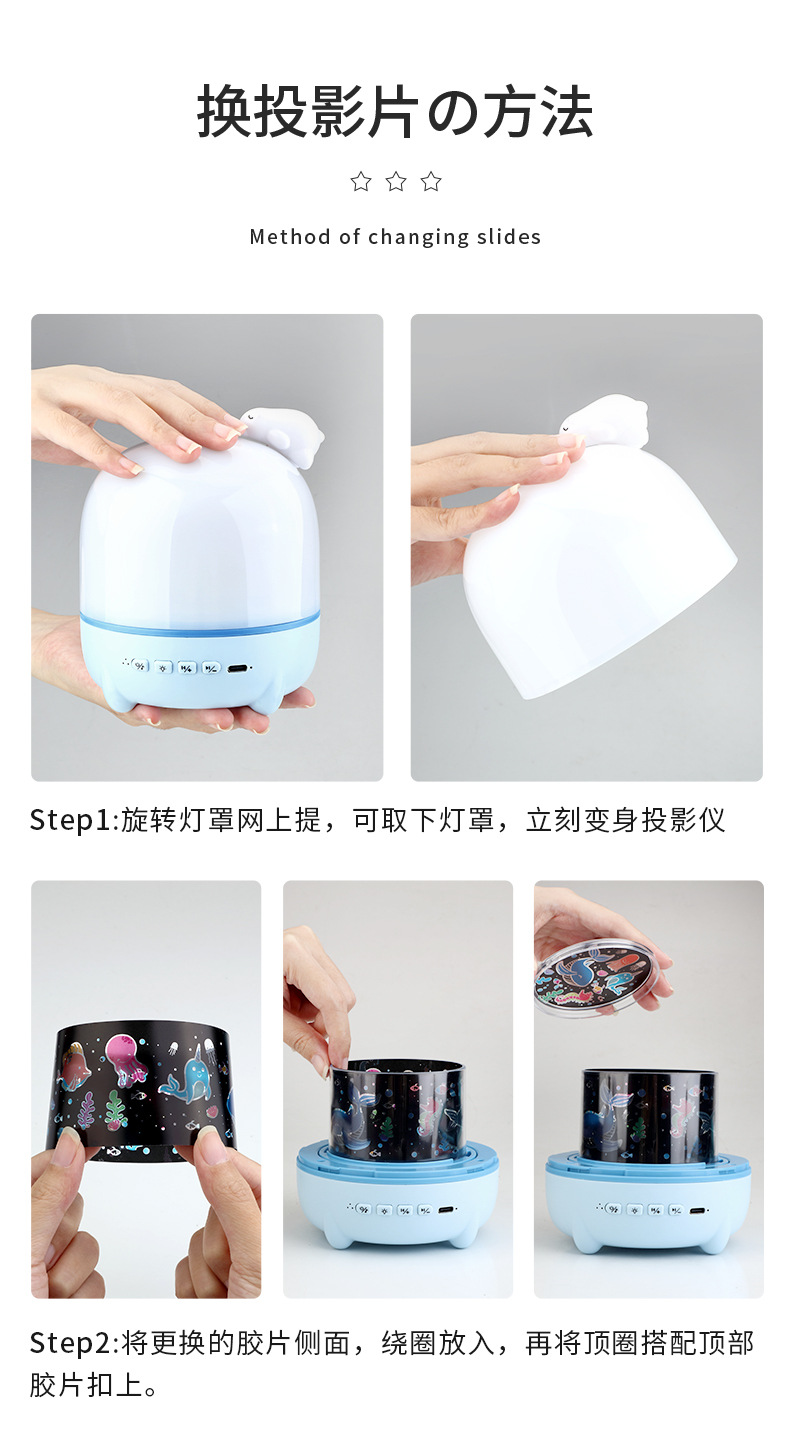 换投影片の方法

☆ ☆ ☆

Method of changing slides

Step1:旋转灯罩网上提，可取下灯罩，立刻变身投影仪

Step2:将更换的胶片侧面，绕圈放入，再将顶圈搭配顶部胶片扣上。