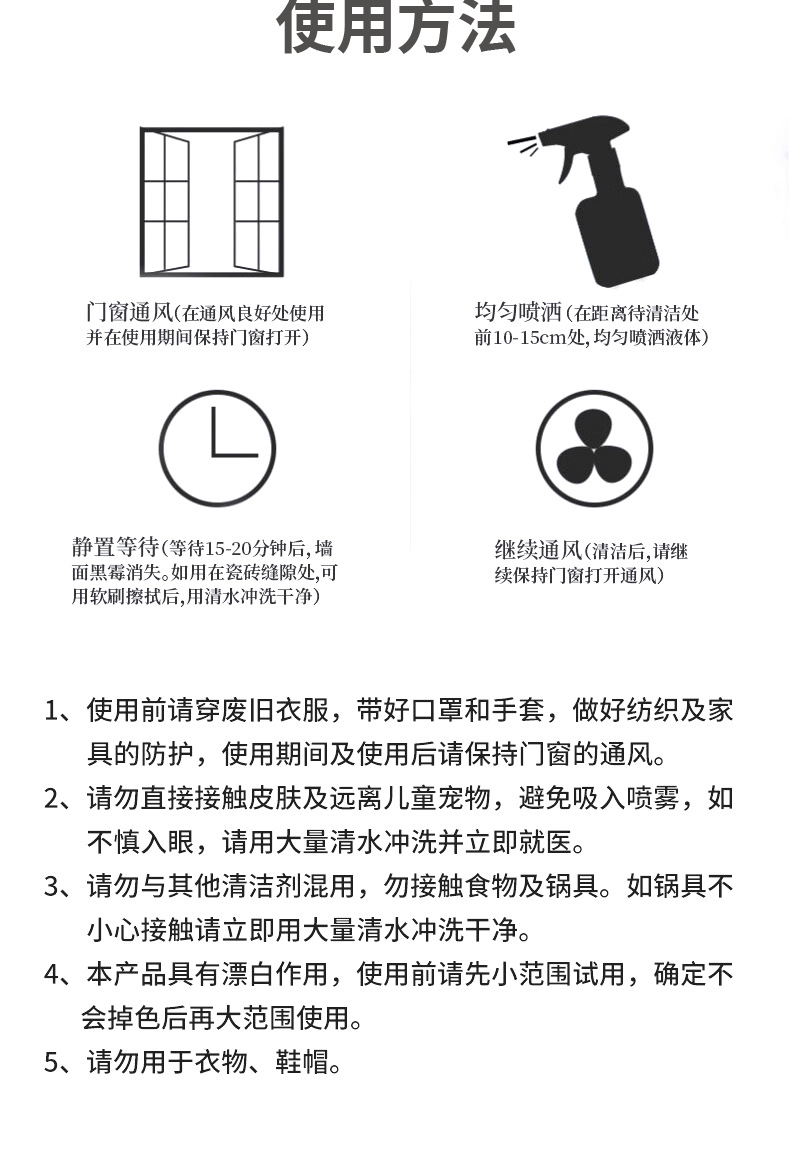 使用方法

门窗通风(在通风良好处使用并在使用期间保持门窗打开)

均匀喷洒(在距离待清洁处前10-15cm处,均匀喷洒液体)

静置等待(等待15-20分钟后,墙面黑霉消失。如用在瓷砖缝隙处,可用软刷擦拭后,用清水冲洗干净)

继续通风(清洁后,请继续保持门窗打开通风)

1、使用前请穿废旧衣服，带好口罩和手套，做好纺织及家具的防护，使用期间及使用后请保持门窗的通风。
2、请勿直接接触皮肤及远离儿童宠物，避免吸入喷雾，如不慎入眼，请用大量清水冲洗并立即就医。
3、请勿与其他清洁剂混用，勿接触食物及锅具。如锅具不小心接触请立即用大量清水冲洗干净。
4、本产品具有漂白作用，使用前请先小范围试用，确定不会掉色后再大范围使用。
5、请勿用于衣物、鞋帽。