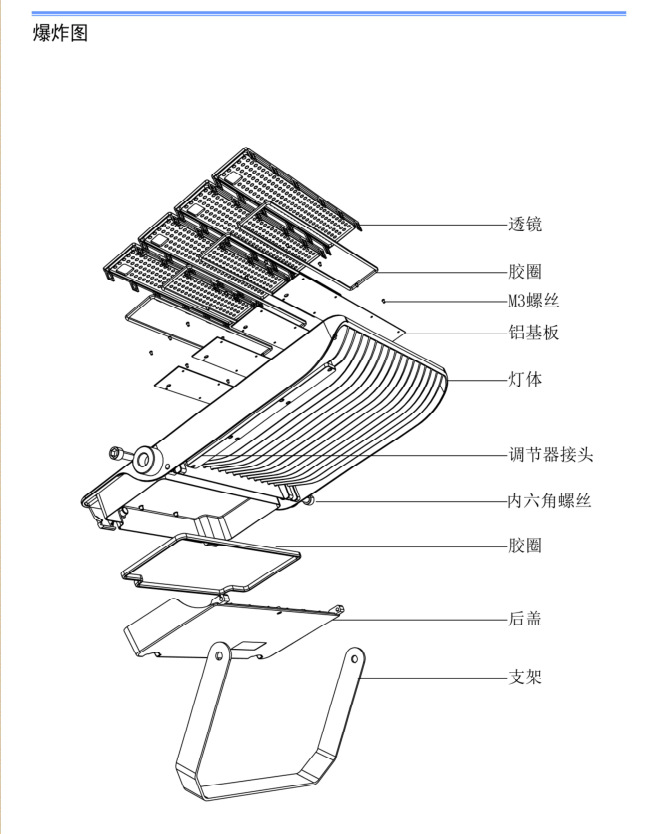 爆炸图

透镜

胶圈

M3螺丝

铝基板

灯体

调节器接头

内六角螺丝

胶圈

后盖

支架