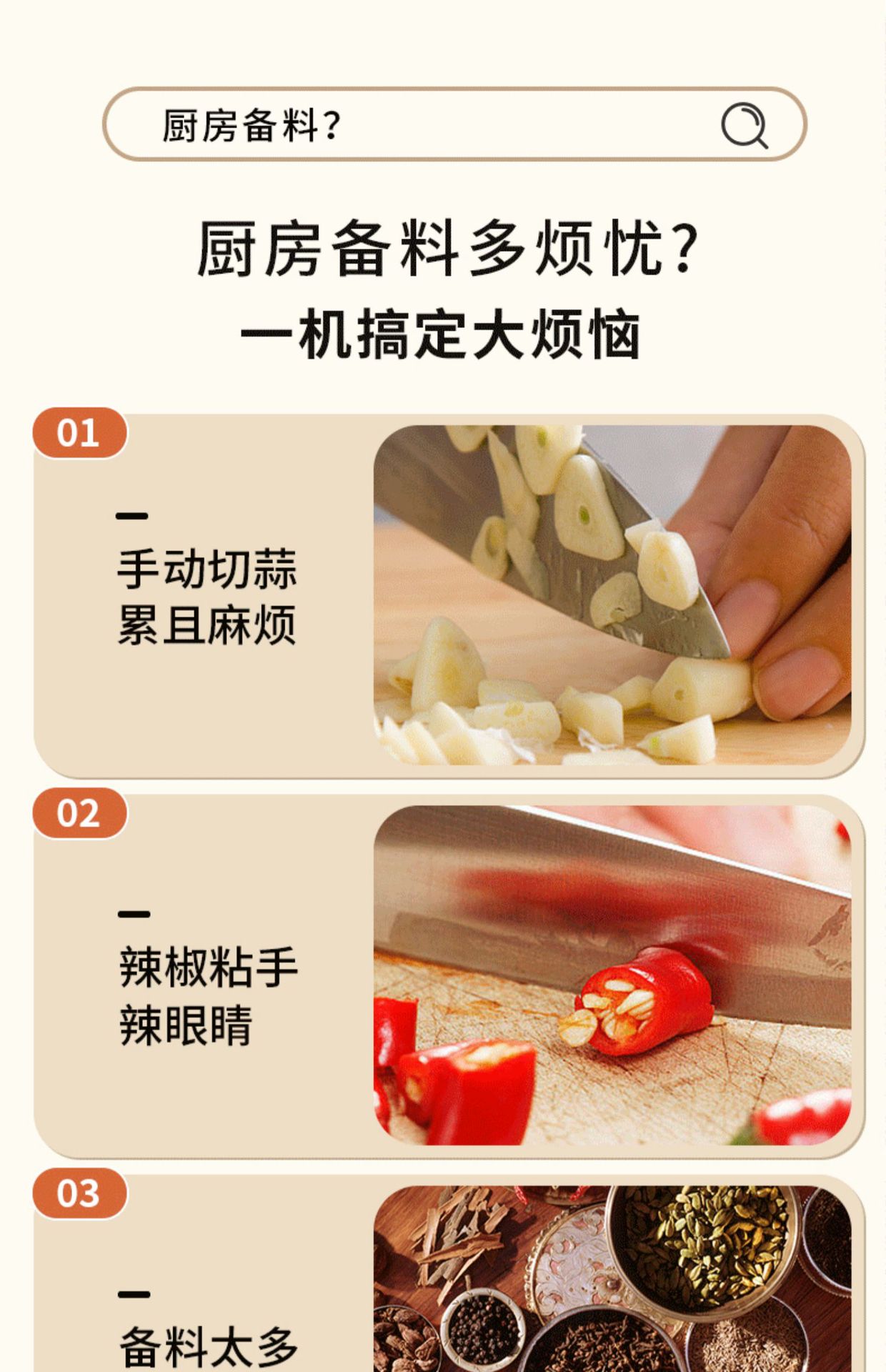 厨房备料？

厨房备料多烦忧？
一机搞定大烦恼

01

手动切蒜
累且麻烦

02

辣椒粘手
辣眼睛

03

备料太多