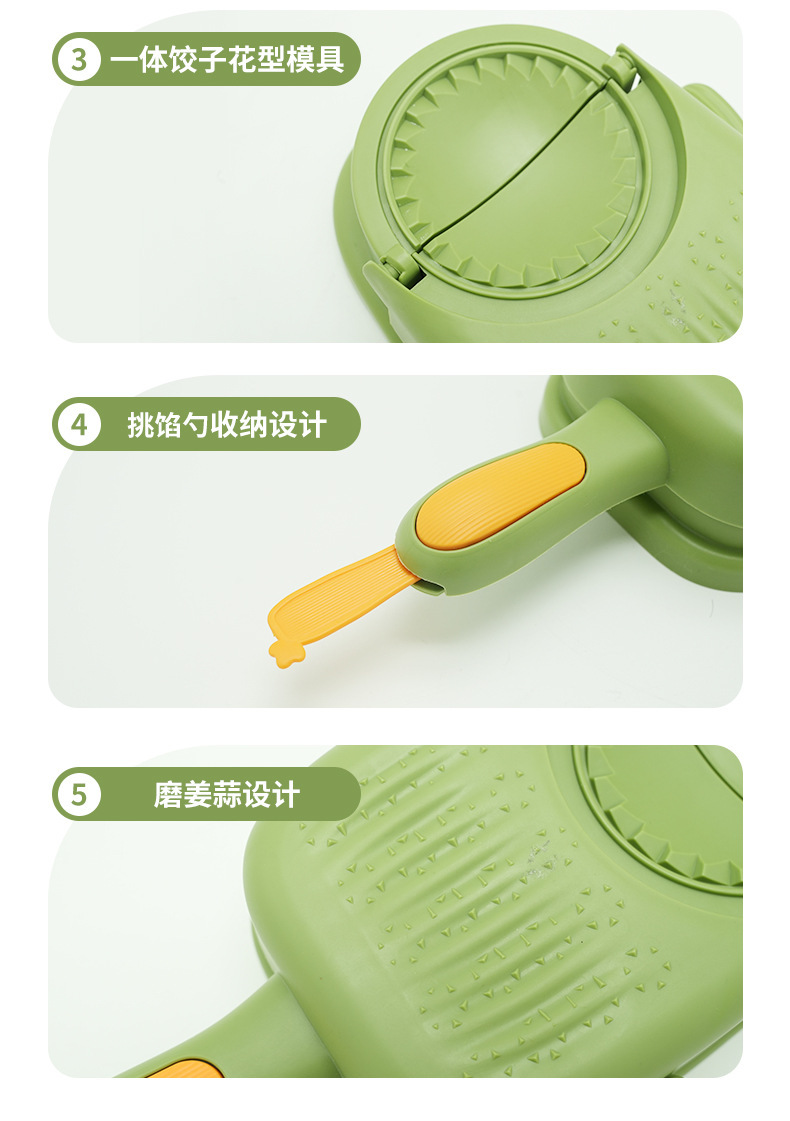 3 一体饺子花型模具

4 挑馅勺收纳设计

5 磨姜蒜设计