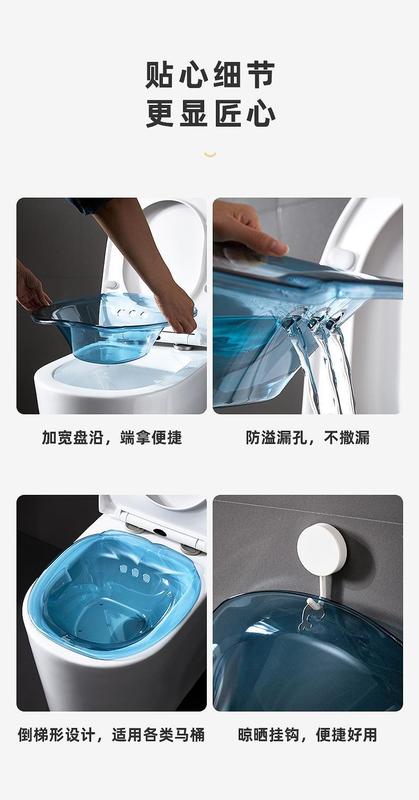 贴心细节
更显匠心

加宽盘沿，端拿便捷

防溢漏孔，不撒漏

倒梯形设计，适用各类马桶

晾晒挂钩，便捷好用