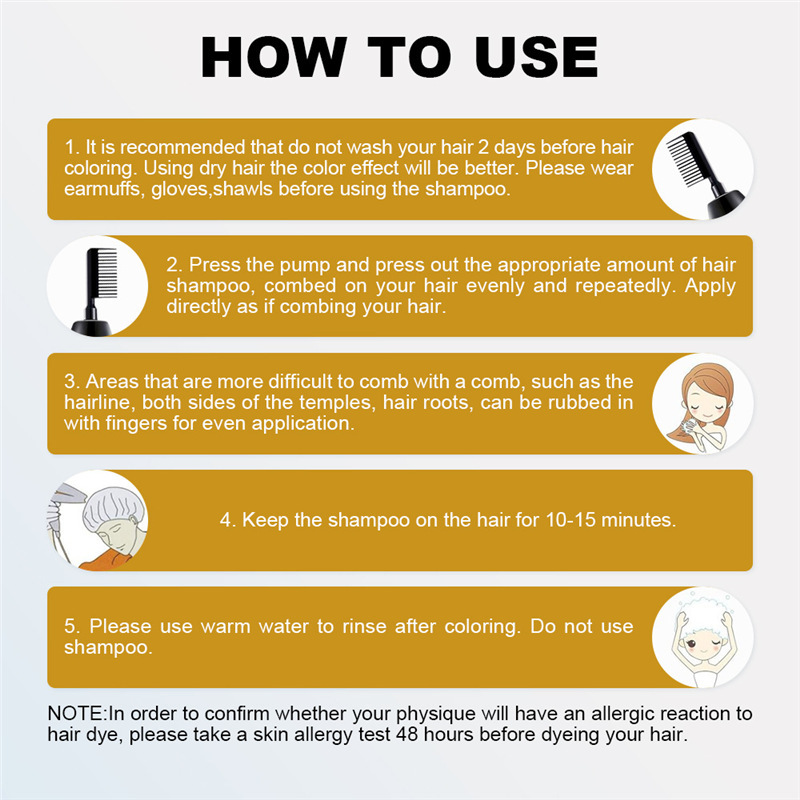 HOW TO USE

1. It is recommended that do not wash your hair 2 days before hair coloring. Using dry hair the color effect will be better. Please wear earmuffs, gloves,shawls before using the shampoo.

2. Press the pump and press out the appropriate amount of hair shampoo, combed on your hair evenly and repeatedly. Apply directly as if combing your hair.

3. Areas that are more difficult to comb with a comb, such as the hairline, both sides of the temples, hair roots, can be rubbed in with fingers for even application.

4. Keep the shampoo on the hair for 10-15 minutes.

5. Please use warm water to rinse after coloring. Do not use shampoo.

NOTE:In order to confirm whether your physique will have an allergic reaction to hair dye, please take a skin allergy test 48 hours before dyeing your hair.