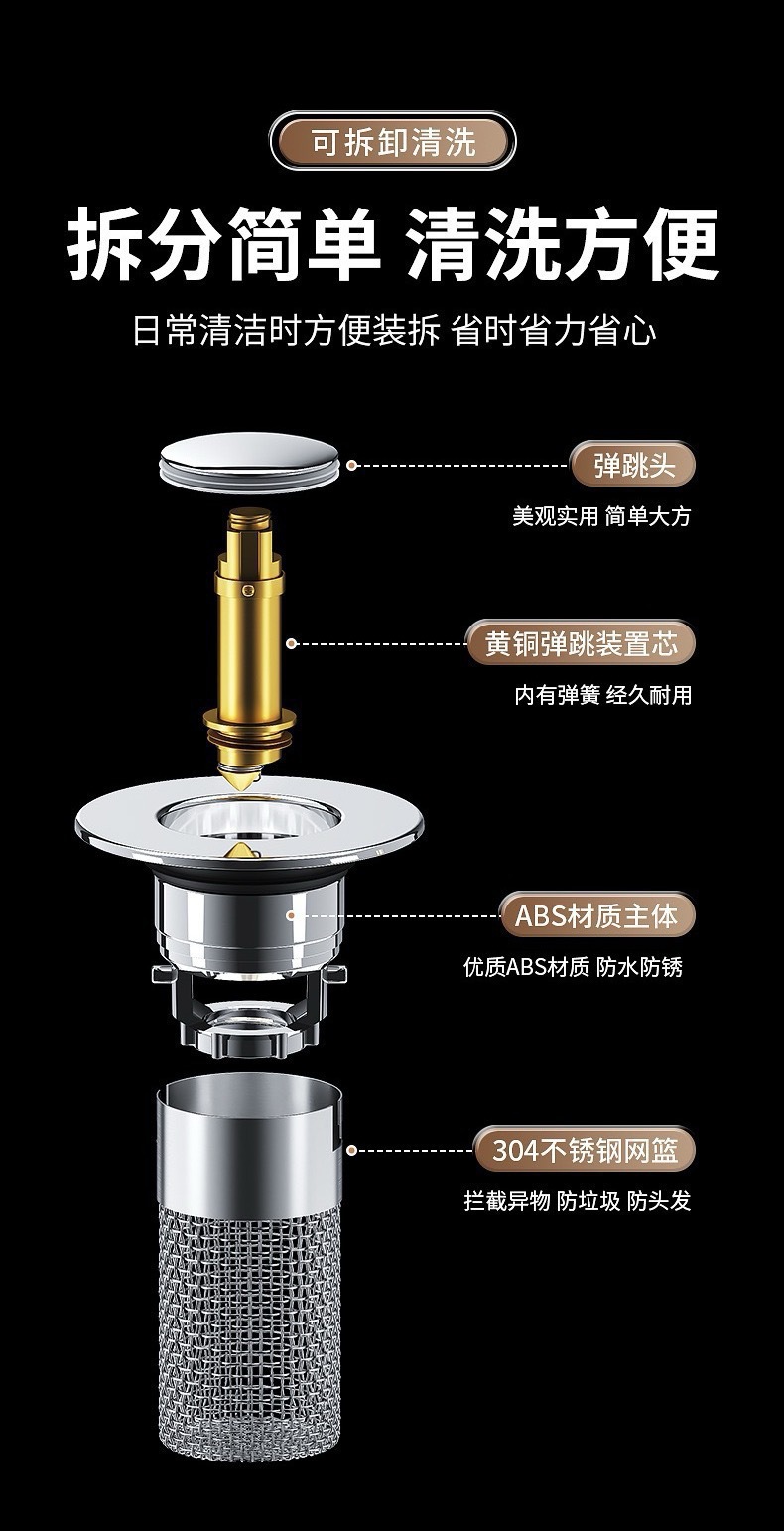 可拆卸清洗

拆分简单 清洗方便

日常清洁时方便装拆 省时省力省心

弹跳头

美观实用 简单大方

黄铜弹跳装置芯

内有弹簧 经久耐用

ABS材质主体

优质ABS材质 防水防锈

304不锈钢网篮

拦截异物 防垃圾 防头发