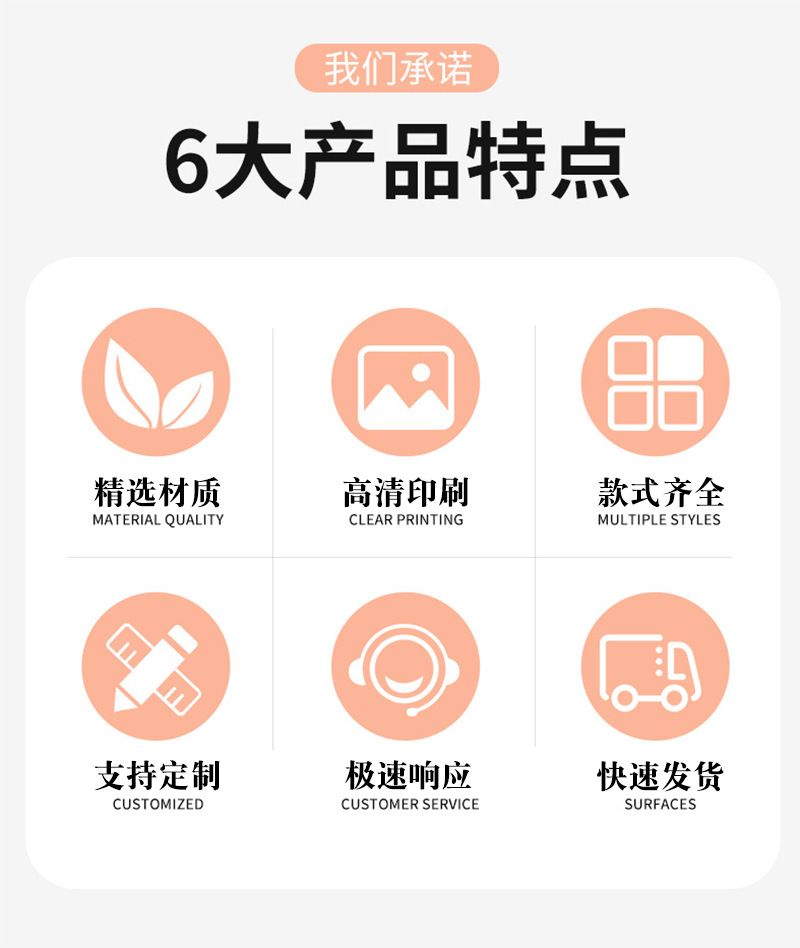 我们承诺

6大产品特点

精选材质
MATERIAL QUALITY

高清印刷
CLEAR PRINTING

款式齐全
MULTIPLE STYLES

支持定制
CUSTOMIZED

极速响应
CUSTOMER SERVICE

快速发货
SURFACES