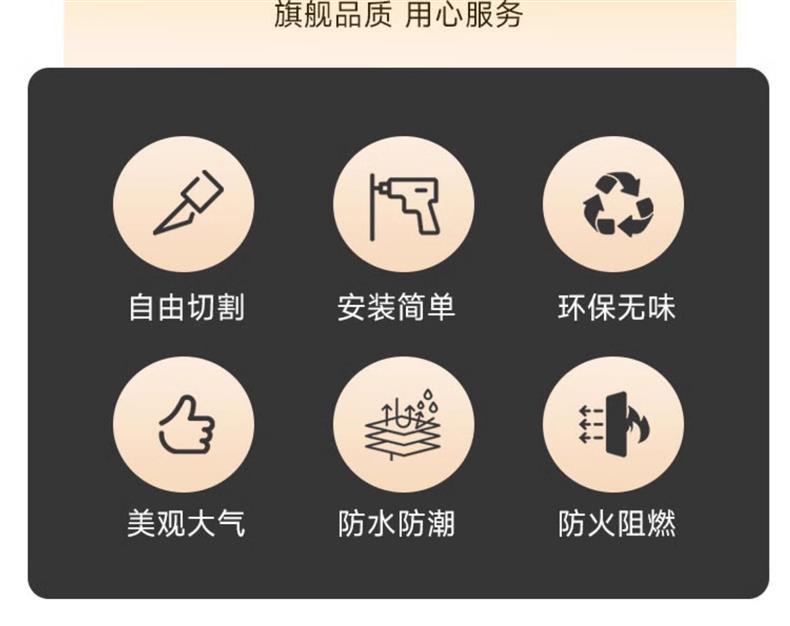 旗舰品质 用心服务

自由切割

安装简单

环保无味

美观大气

防水防潮

防火阻燃