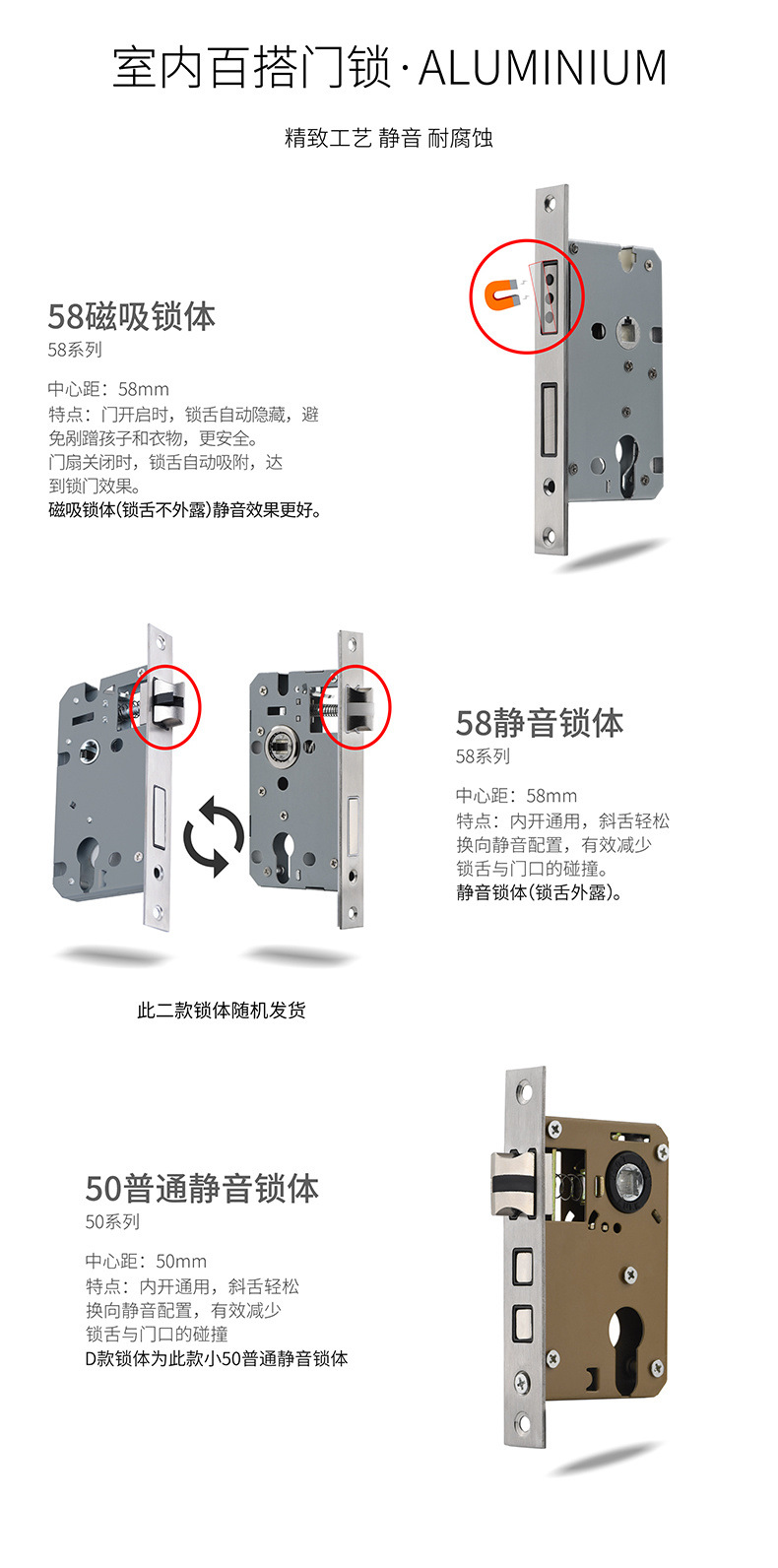 室内百搭门锁·ALUMINIUM

精致工艺 静音 耐腐蚀

58磁吸锁体
58系列

中心距：58mm
特点：门开启时，锁舌自动隐藏，避免剐蹭孩子和衣物，更安全。
门扇关闭时，锁舌自动吸附，达到锁门效果。
磁吸锁体(锁舌不外露)静音效果更好。

58静音锁体
58系列

中心距：58mm
特点：内开通用，斜舌轻松换向静音配置，有效减少锁舌与门口的碰撞。
静音锁体(锁舌外露)。

此二款锁体随机发货

50普通静音锁体
50系列

中心距：50mm
特点：内开通用，斜舌轻松换向静音配置，有效减少锁舌与门口的碰撞
D款锁体为此款小50普通静音锁体