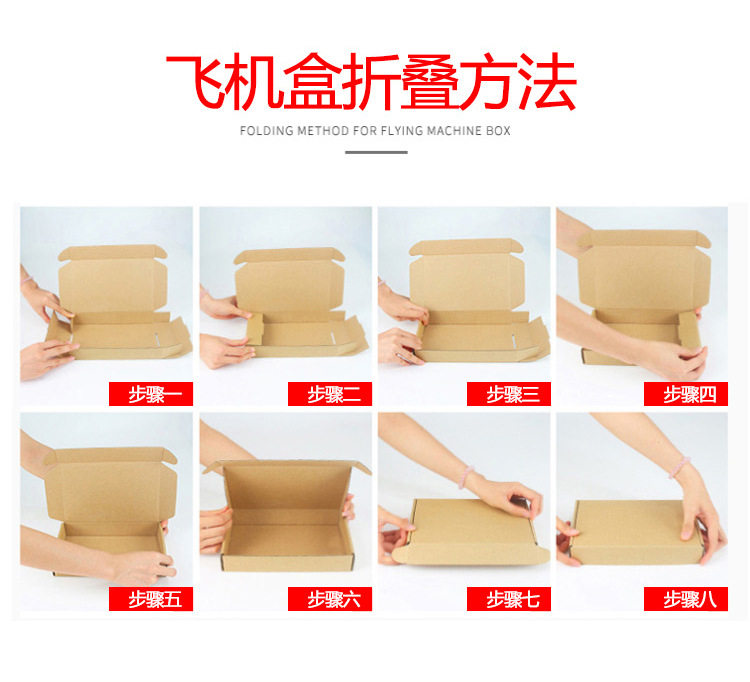 飞机盒折叠方法

FOLDING METHOD FOR FLYING MACHINE BOX

步骤一

步骤二

步骤三

步骤四

步骤五

步骤六

步骤七

步骤八