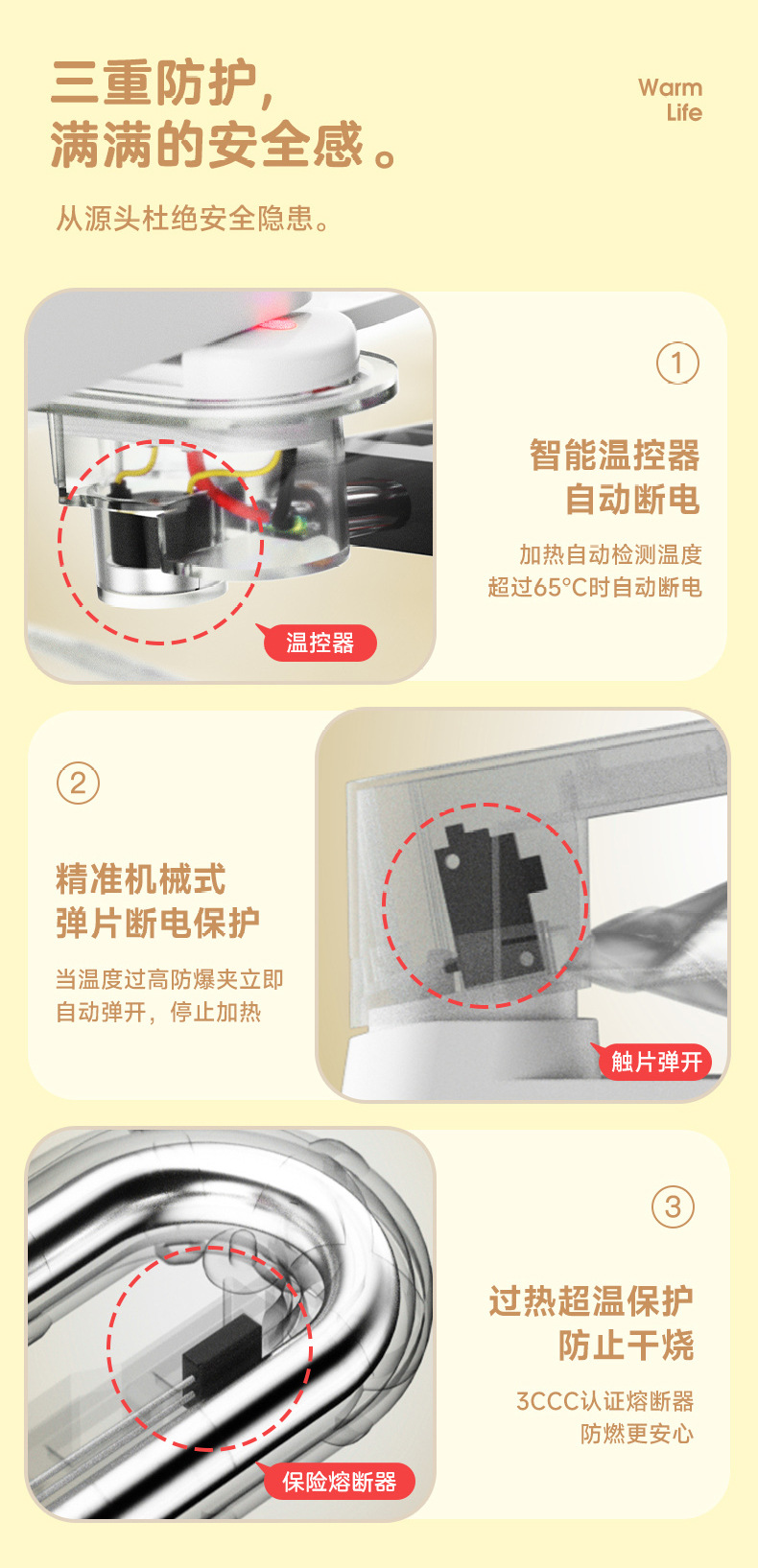 三重防护,
满满的安全感。

Warm
Life

从源头杜绝安全隐患。

温控器

①

智能温控器
自动断电

加热自动检测温度
超过65°C时自动断电

②

精准机械式
弹片断电保护

当温度过高防爆夹立即
自动弹开,停止加热

触片弹开

保险熔断器

③

过热超温保护
防止干烧

3CCC认证熔断器
防燃更安心