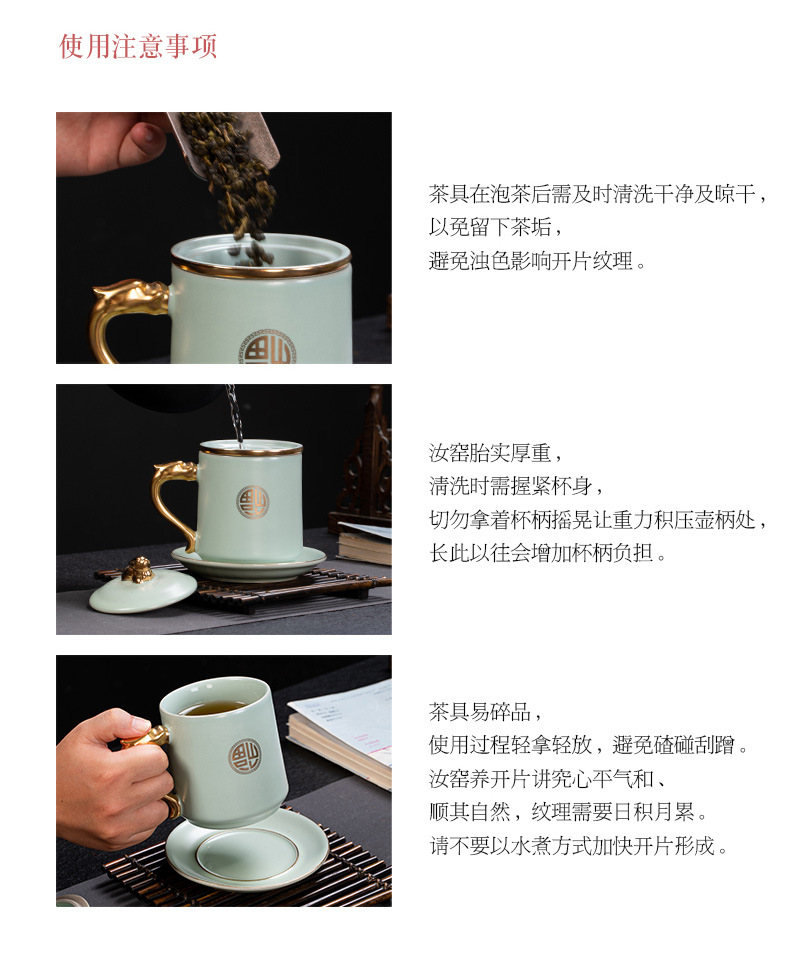 使用注意事项

茶具在泡茶后需及时清洗干净及晾干，
以免留下茶垢，
避免浊色影响开片纹理。

汝窑胎实厚重，
清洗时需握紧杯身，
切勿拿着杯柄摇晃让重力积压壶柄处，
长此以往会增加杯柄负担。

茶具易碎品，
使用过程轻拿轻放，避免磕碰刮蹭。
汝窑养开片讲究心平气和、
顺其自然，纹理需要日积月累。
请不要以水煮方式加快开片形成。