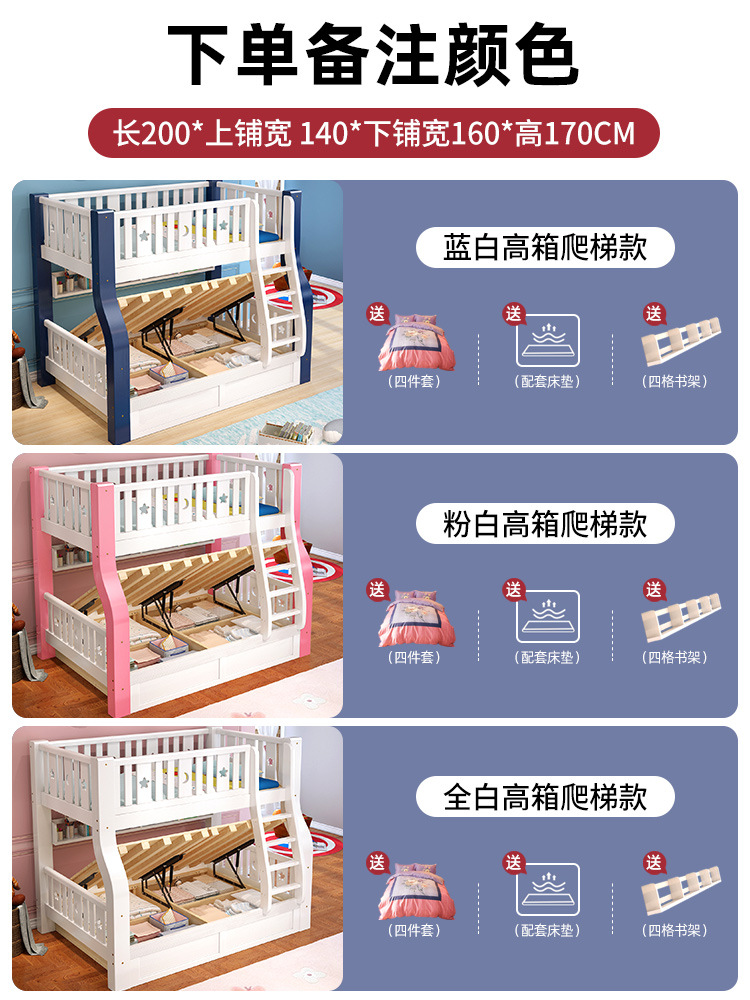 下单备注颜色

长200*上铺宽 140*下铺宽160*高170CM

蓝白高箱爬梯款

送
（四件套）

送
（配套床垫）

送
（四格书架）

粉白高箱爬梯款

送
（四件套）

送
（配套床垫）

送
（四格书架）

全白高箱爬梯款

送
（四件套）

送
（配套床垫）

送
（四格书架）