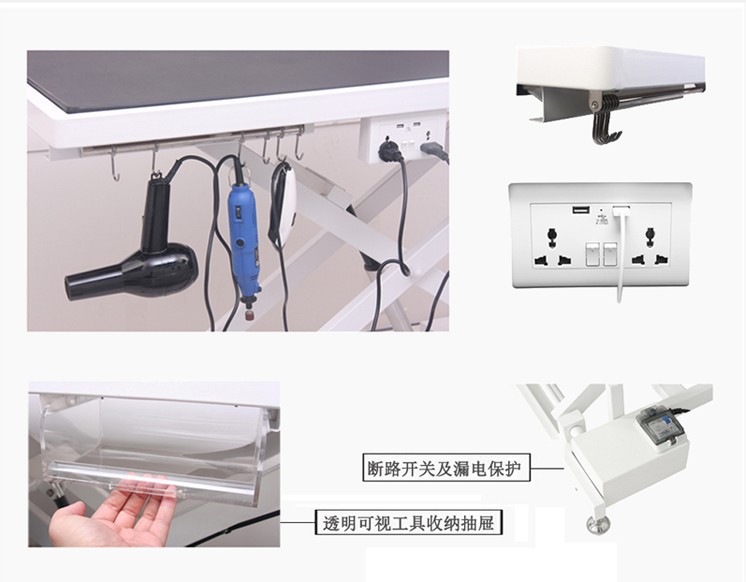 断路开关及漏电保护

透明可视工具收纳抽屉