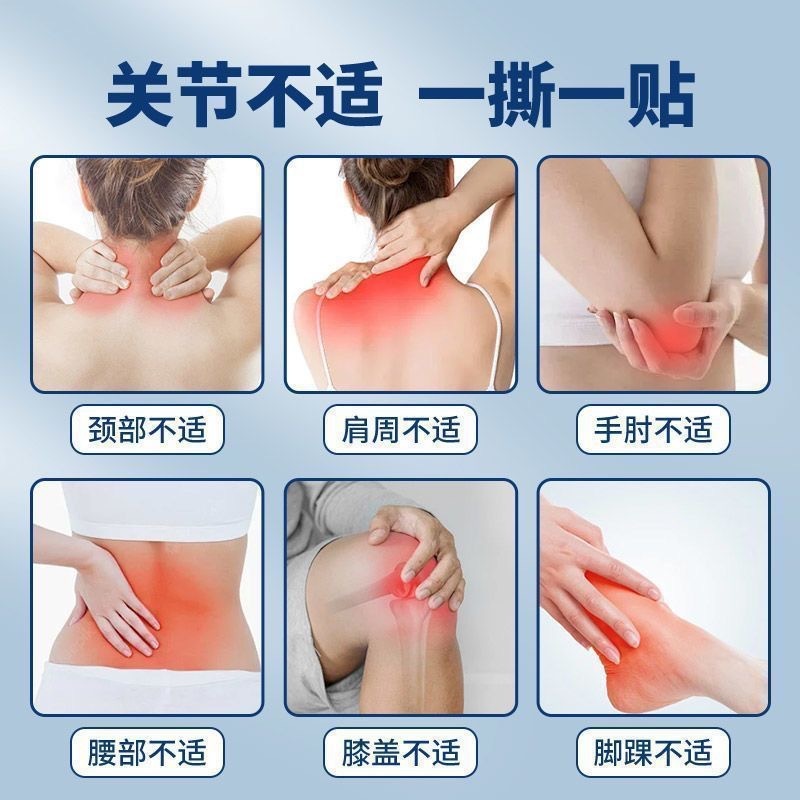 关节不适 一撕一贴

颈部不适

肩周不适

手肘不适

腰部不适

膝盖不适

脚踝不适