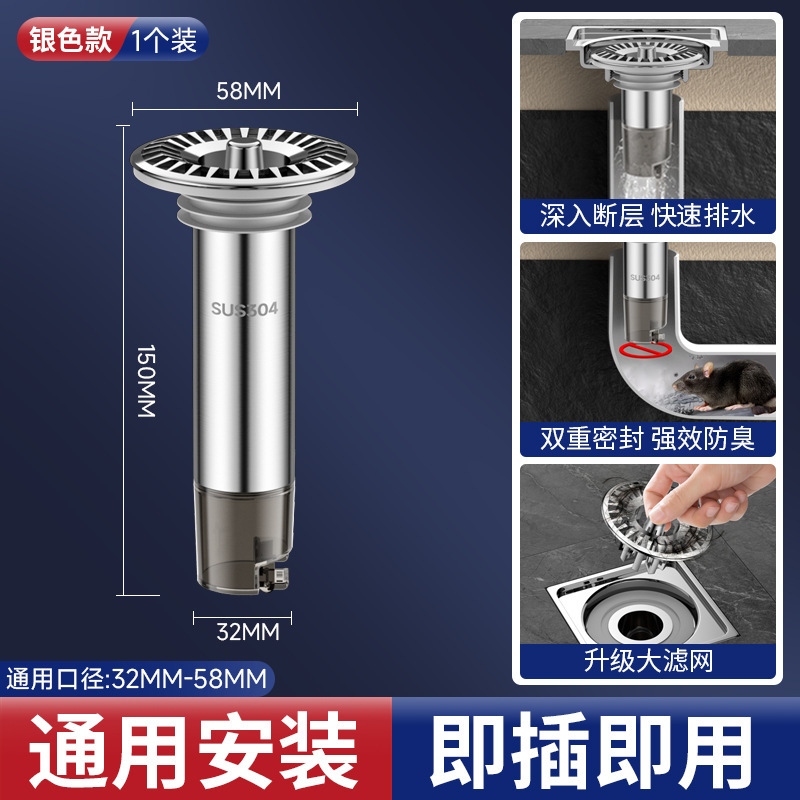 银色款 1个装

58MM

150MM

SUS304

32MM

通用口径:32MM-58MM

深入断层 快速排水

SUS304

双重密封 强效防臭

升级大滤网

通用安装 即插即用