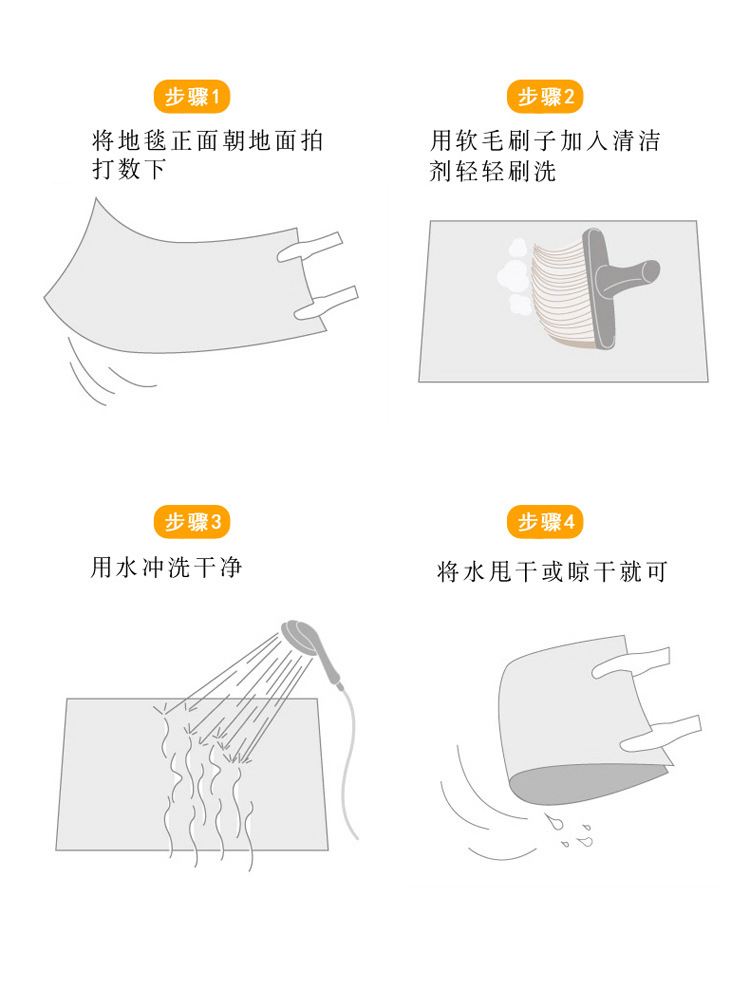 步骤1

将地毯正面朝地面拍打数下

步骤2

用软毛刷子加入清洁剂轻轻刷洗

步骤3

用水冲洗干净

步骤4

将水甩干或晾干就可