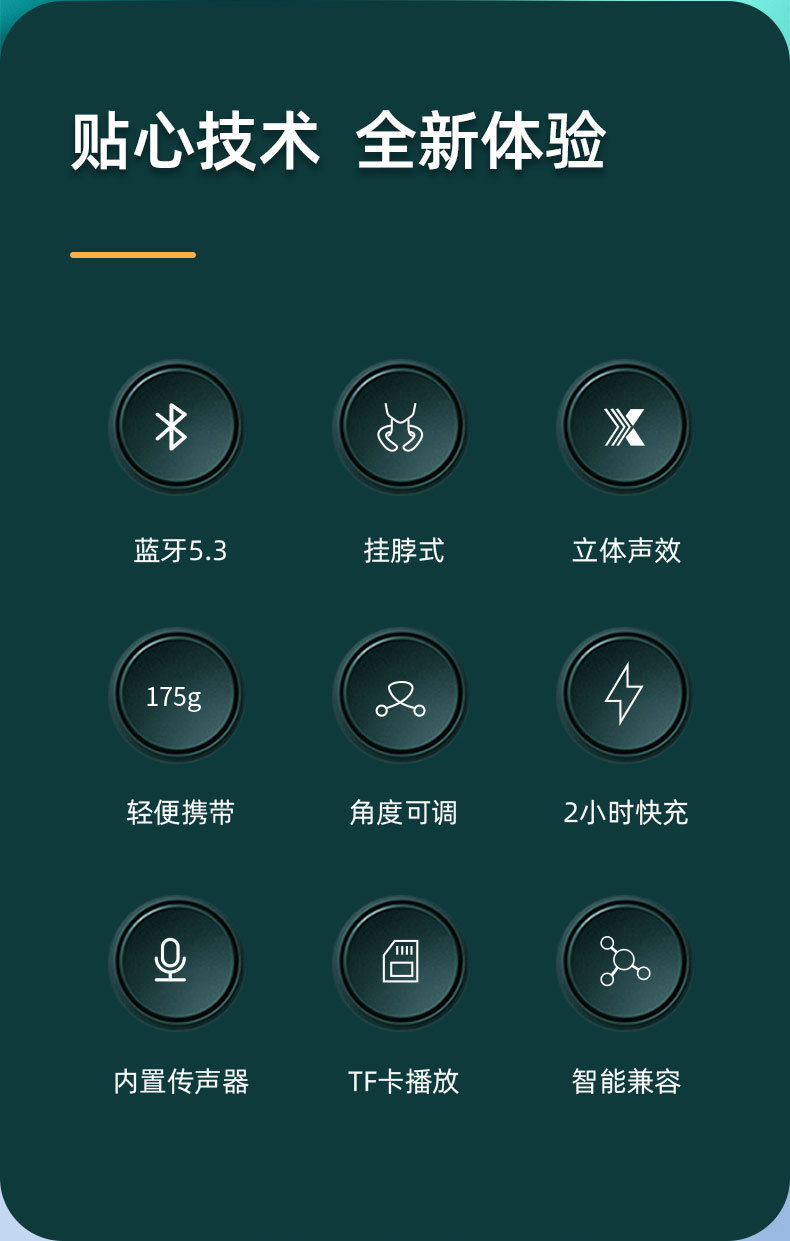 贴心技术 全新体验

蓝牙5.3

挂脖式

立体声效

175g

轻便携带

角度可调

2小时快充

内置传声器

TF卡播放

智能兼容