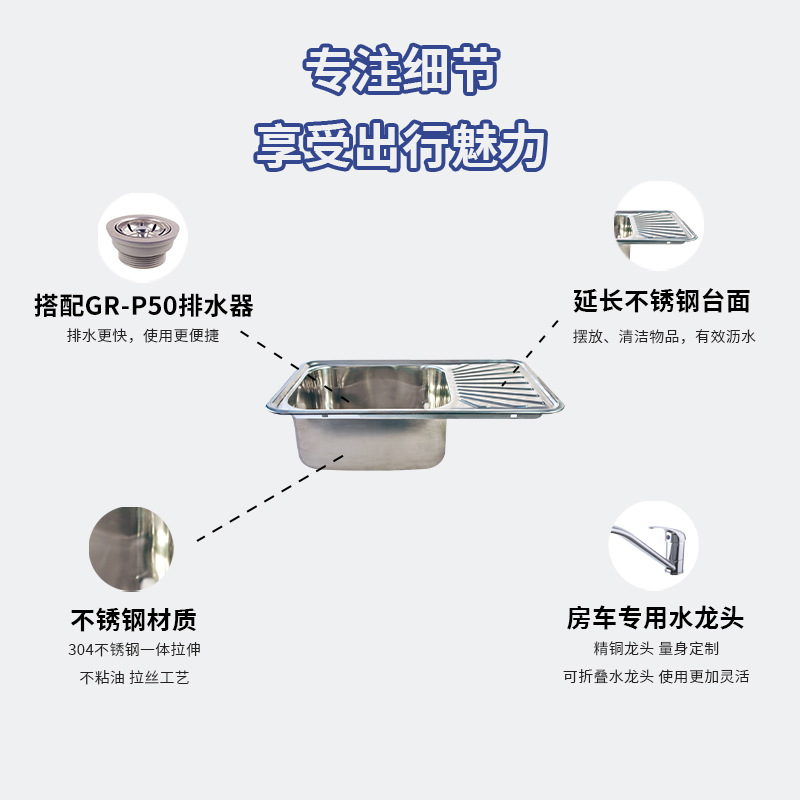 专注细节
享受出行魅力

搭配GR-P50排水器
排水更快，使用更便捷

延长不锈钢台面
摆放、清洁物品，有效沥水

不锈钢材质
304不锈钢一体拉伸
不粘油 拉丝工艺

房车专用水龙头
精铜龙头 量身定制
可折叠水龙头 使用更加灵活