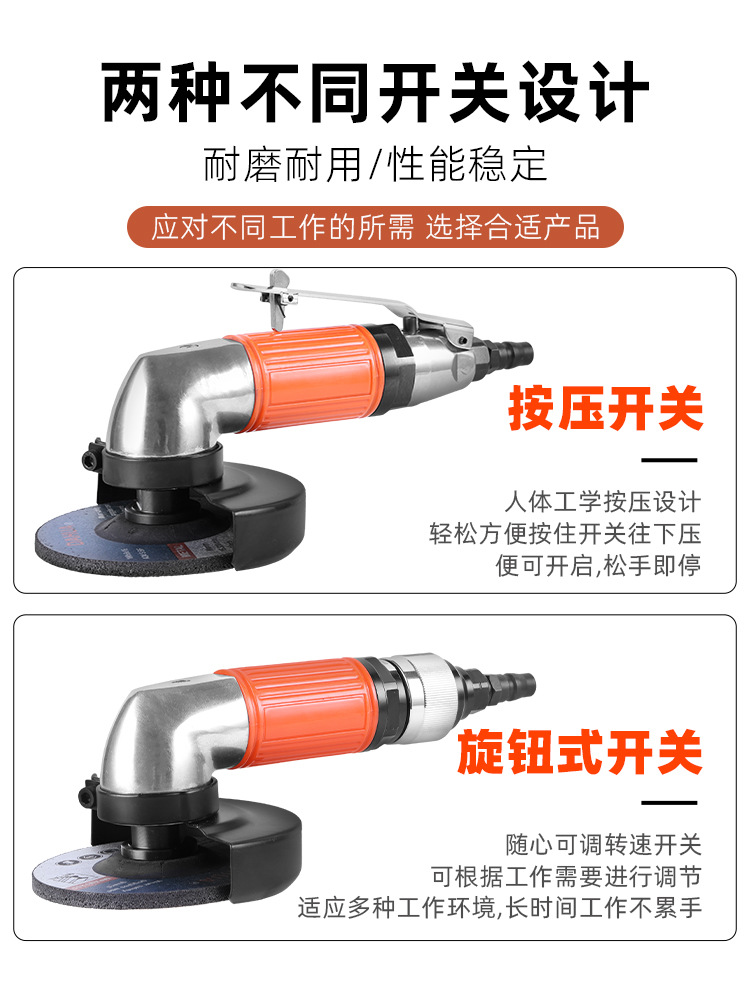 两种不同开关设计

耐磨耐用/性能稳定

应对不同工作的所需 选择合适产品

按压开关

人体工学按压设计
轻松方便按住开关往下压
便可开启,松手即停

旋钮式开关

随心可调转速开关
可根据工作需要进行调节
适应多种工作环境,长时间工作不累手