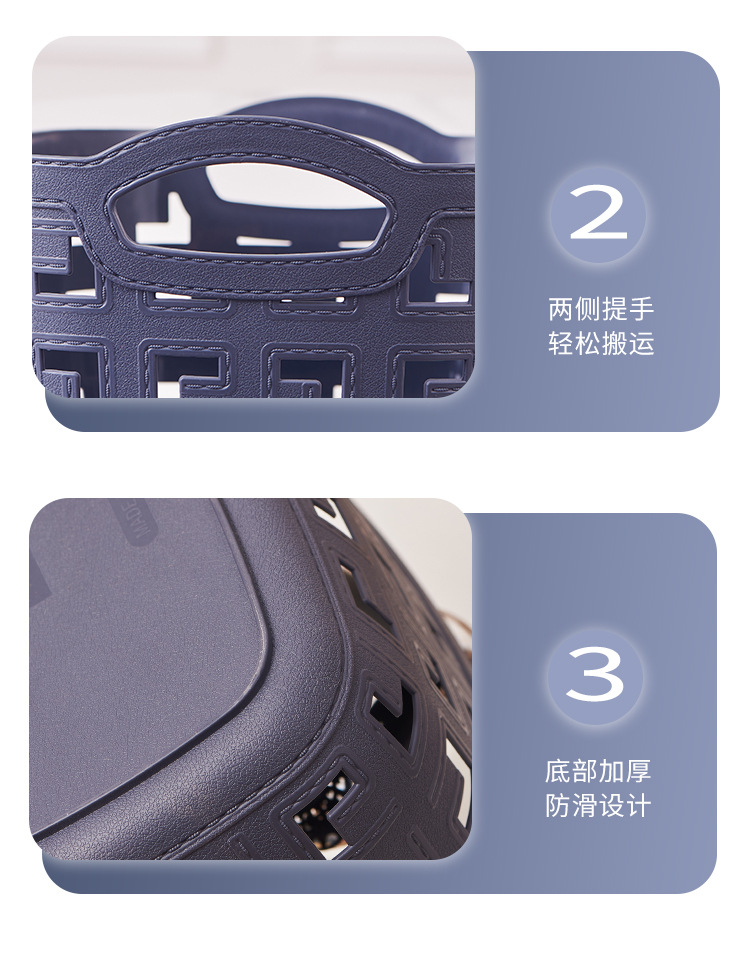 2

两侧提手
轻松搬运

3

底部加厚
防滑设计