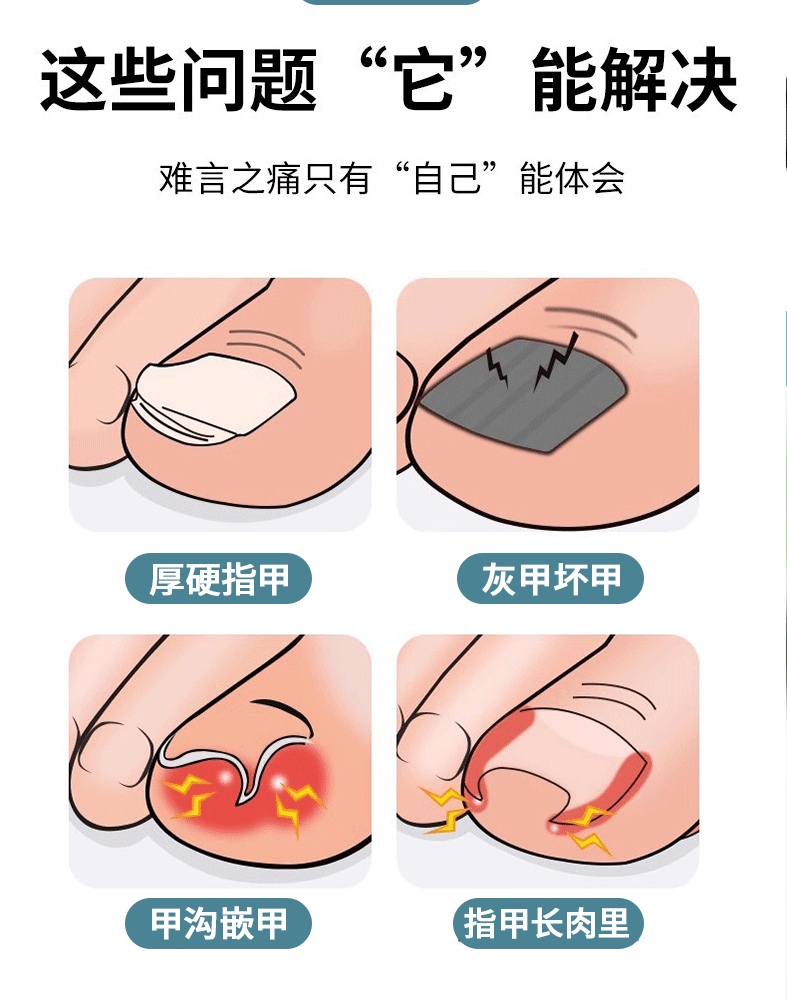 这些问题“它”能解决

难言之痛只有“自己”能体会

厚硬指甲

灰甲坏甲

甲沟嵌甲

指甲长肉里