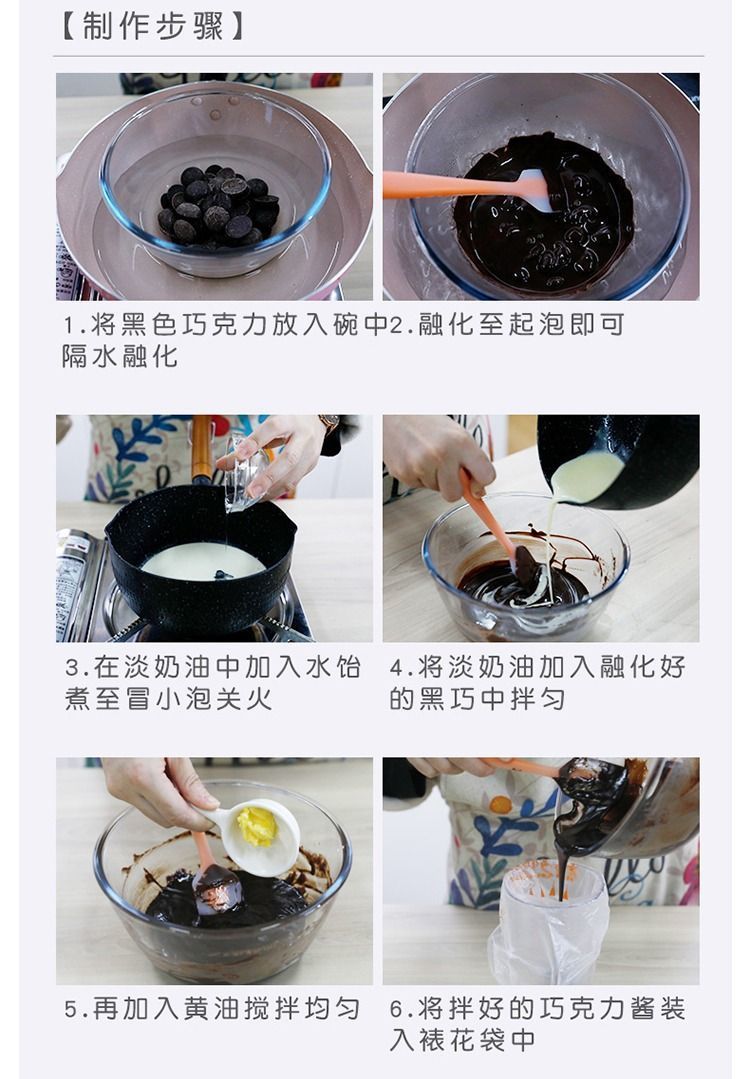 【制作步骤】

1.将黑色巧克力放入碗中隔水融化

2.融化至起泡即可

3.在淡奶油中加入水饴煮至冒小泡关火

4.将淡奶油加入融化好的黑巧中拌匀

5.再加入黄油搅拌均匀

6.将拌好的巧克力酱装入裱花袋中