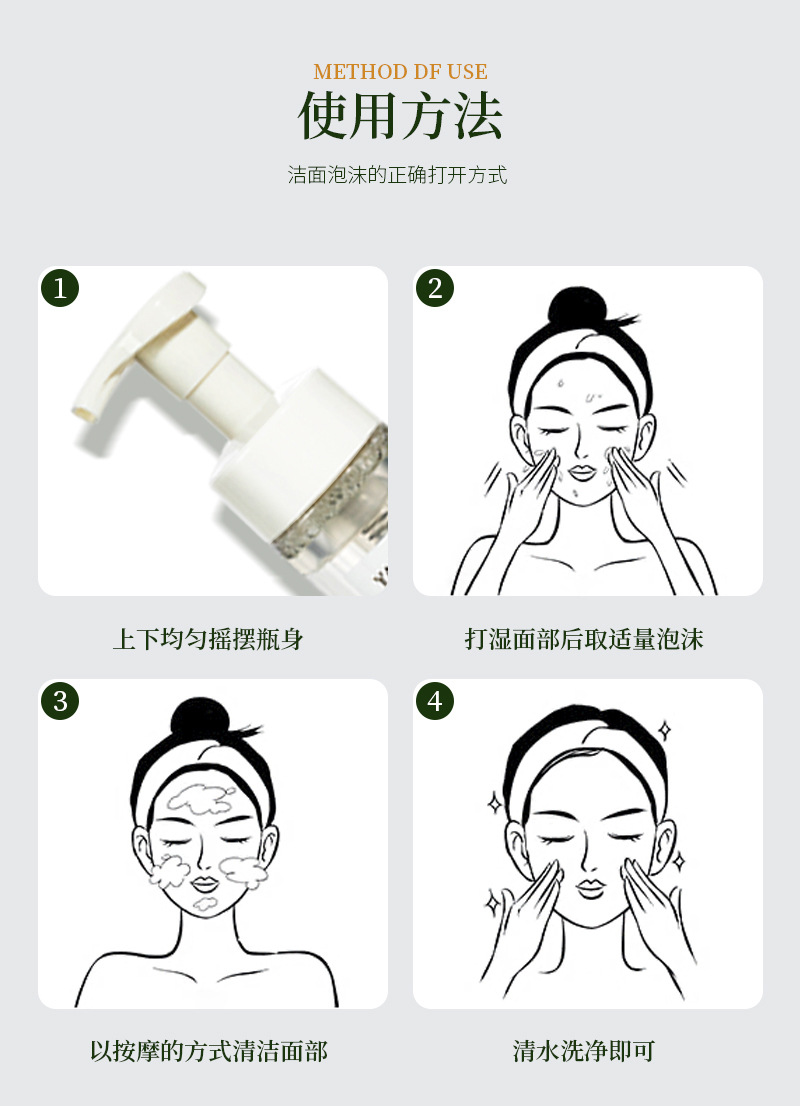 METHOD DF USE
使用方法
洁面泡沫的正确打开方式

1
上下均匀摇摆瓶身

2
打湿面部后取适量泡沫

3
以按摩的方式清洁面部

4
清水洗净即可