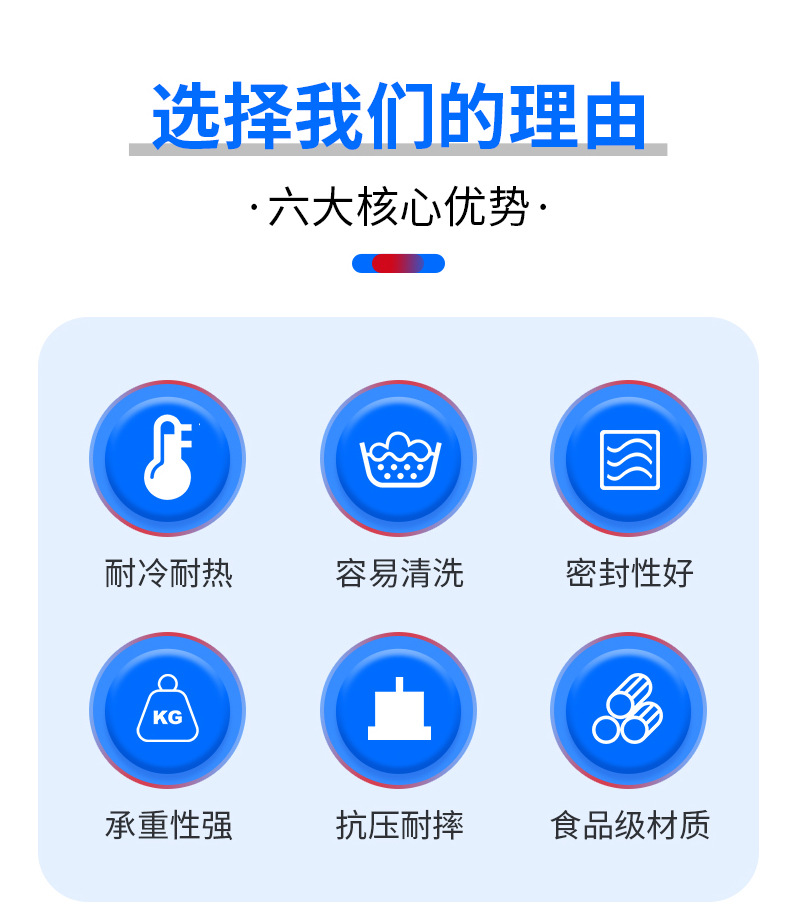 选择我们的理由

·六大核心优势·

耐冷耐热

容易清洗

密封性好

KG

承重性强

抗压耐摔

食品级材质