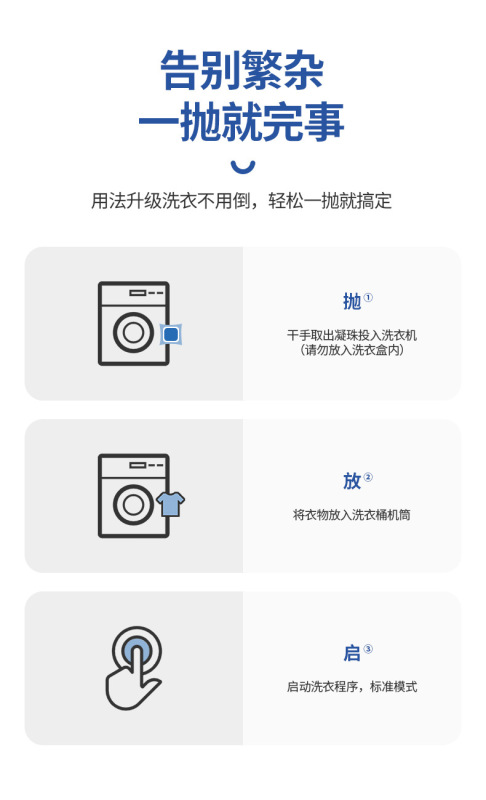 告别繁杂
一抛就完事

用法升级洗衣不用倒，轻松一抛就搞定

抛①
干手取出凝珠投入洗衣机
（请勿放入洗衣盒内）

放②
将衣物放入洗衣桶机筒

启③
启动洗衣程序，标准模式