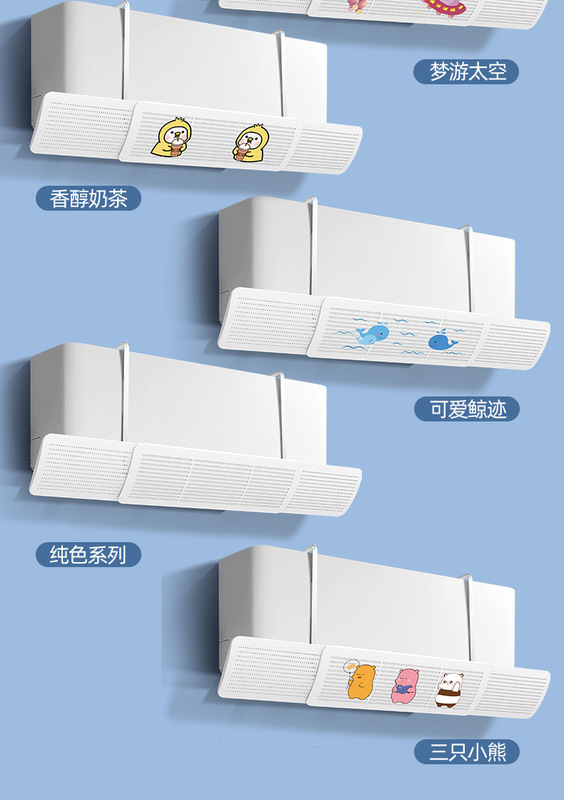 梦游太空

香醇奶茶

可爱鲸迹

纯色系列

三只小熊