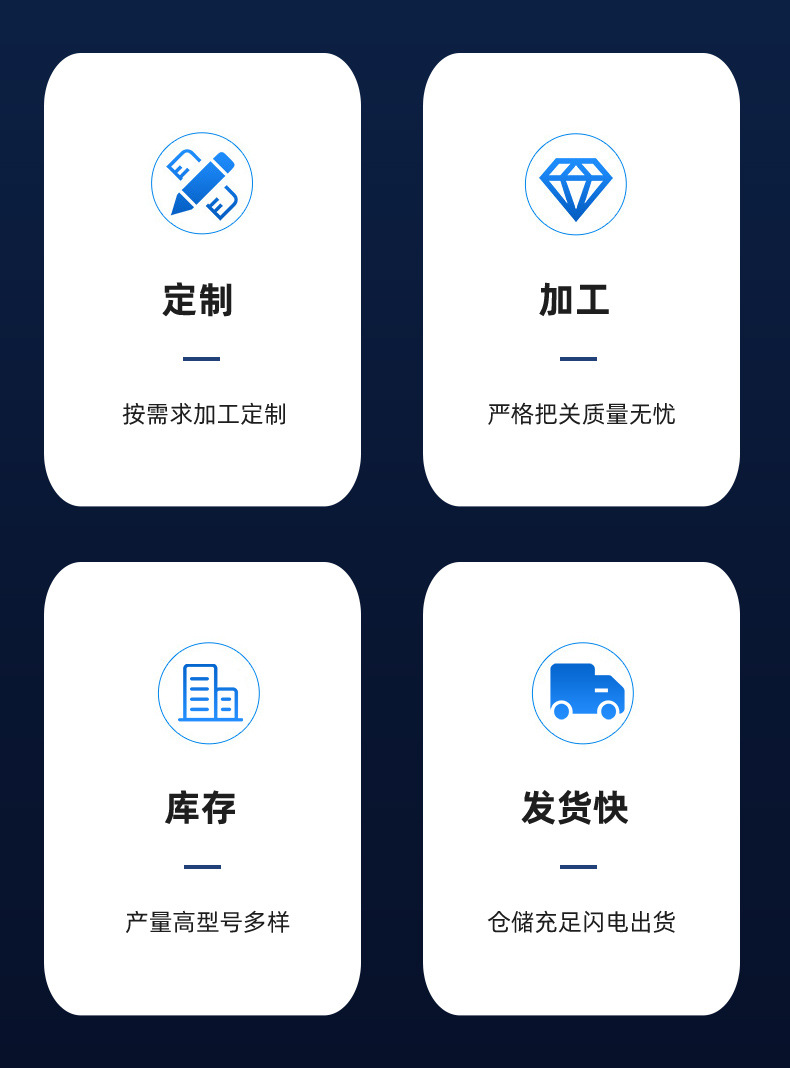 定制

按需求加工定制

加工

严格把关质量无忧

库存

产量高型号多样

发货快

仓储充足闪电出货