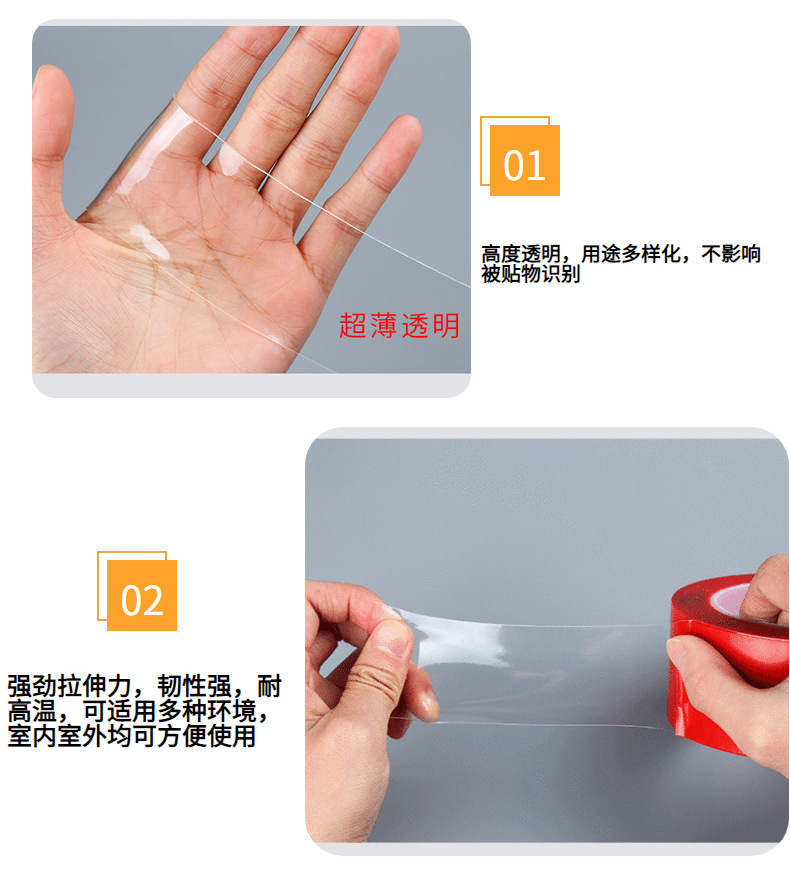 超薄透明

01

高度透明，用途多样化，不影响被贴物识别

02

强劲拉伸力，韧性强，耐高温，可适用多种环境，室内室外均可方便使用