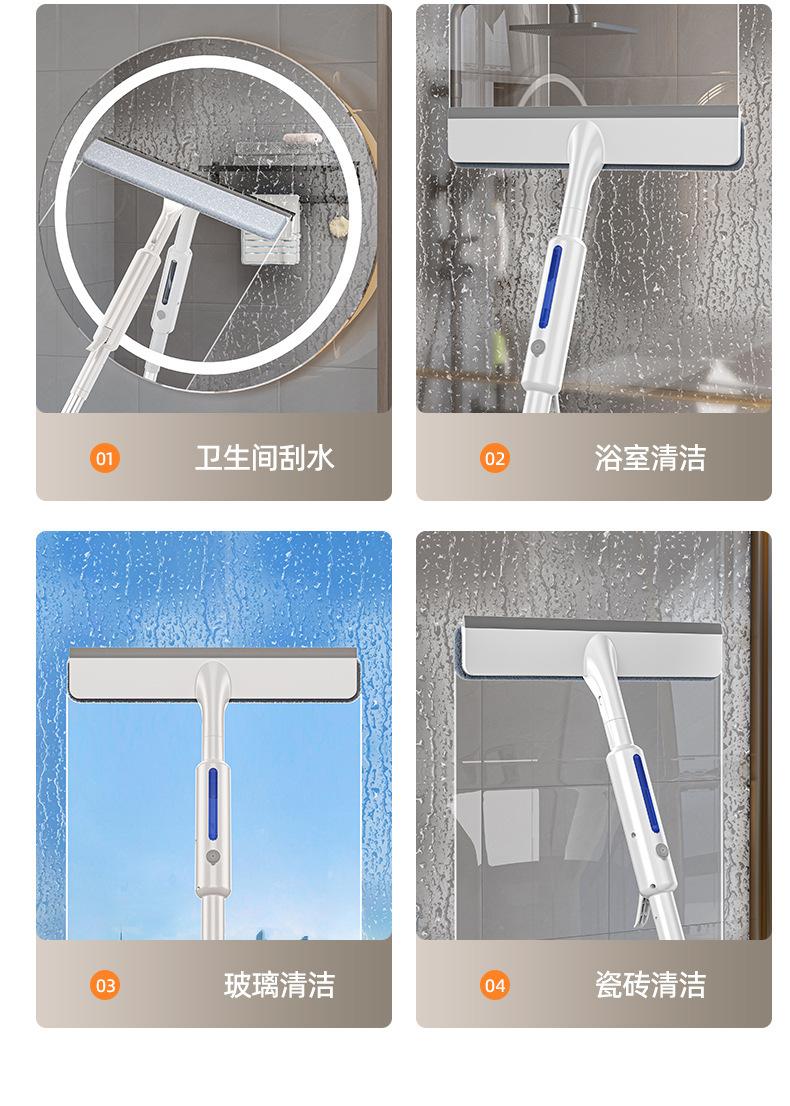 01 卫生间刮水

02 浴室清洁

03 玻璃清洁

04 瓷砖清洁