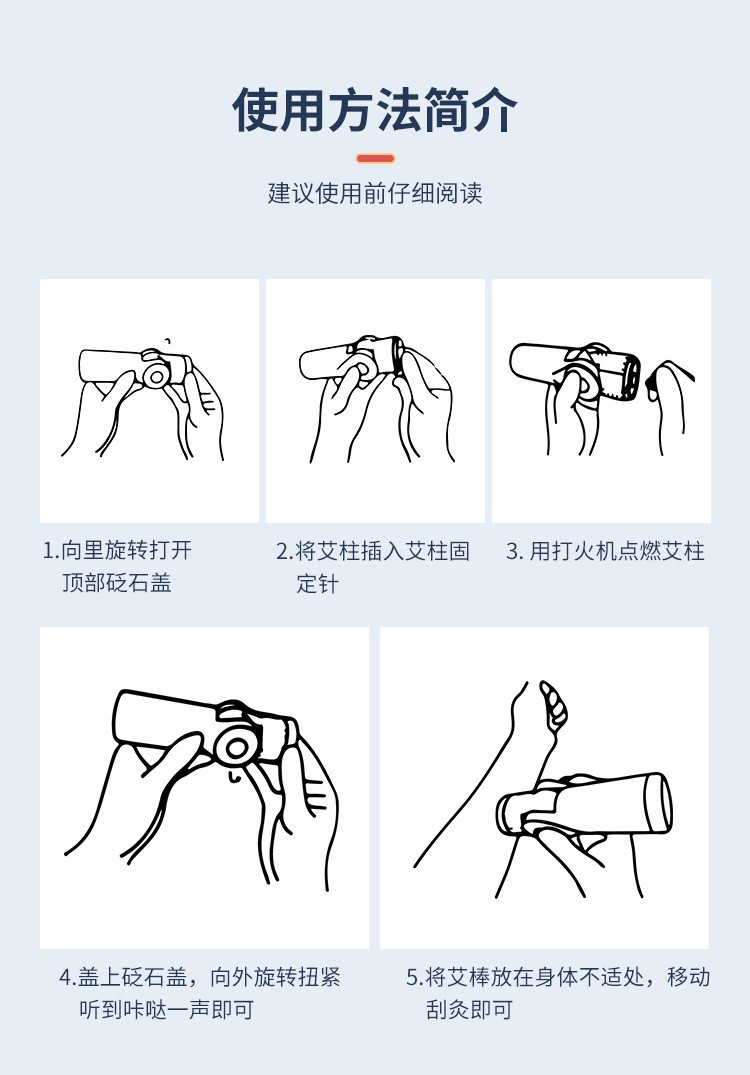 使用方法简介

建议使用前仔细阅读

1.向里旋转打开顶部砭石盖

2.将艾柱插入艾柱固定针

3. 用打火机点燃艾柱

4.盖上砭石盖，向外旋转扭紧听到咔哒一声即可

5.将艾棒放在身体不适处，移动刮灸即可