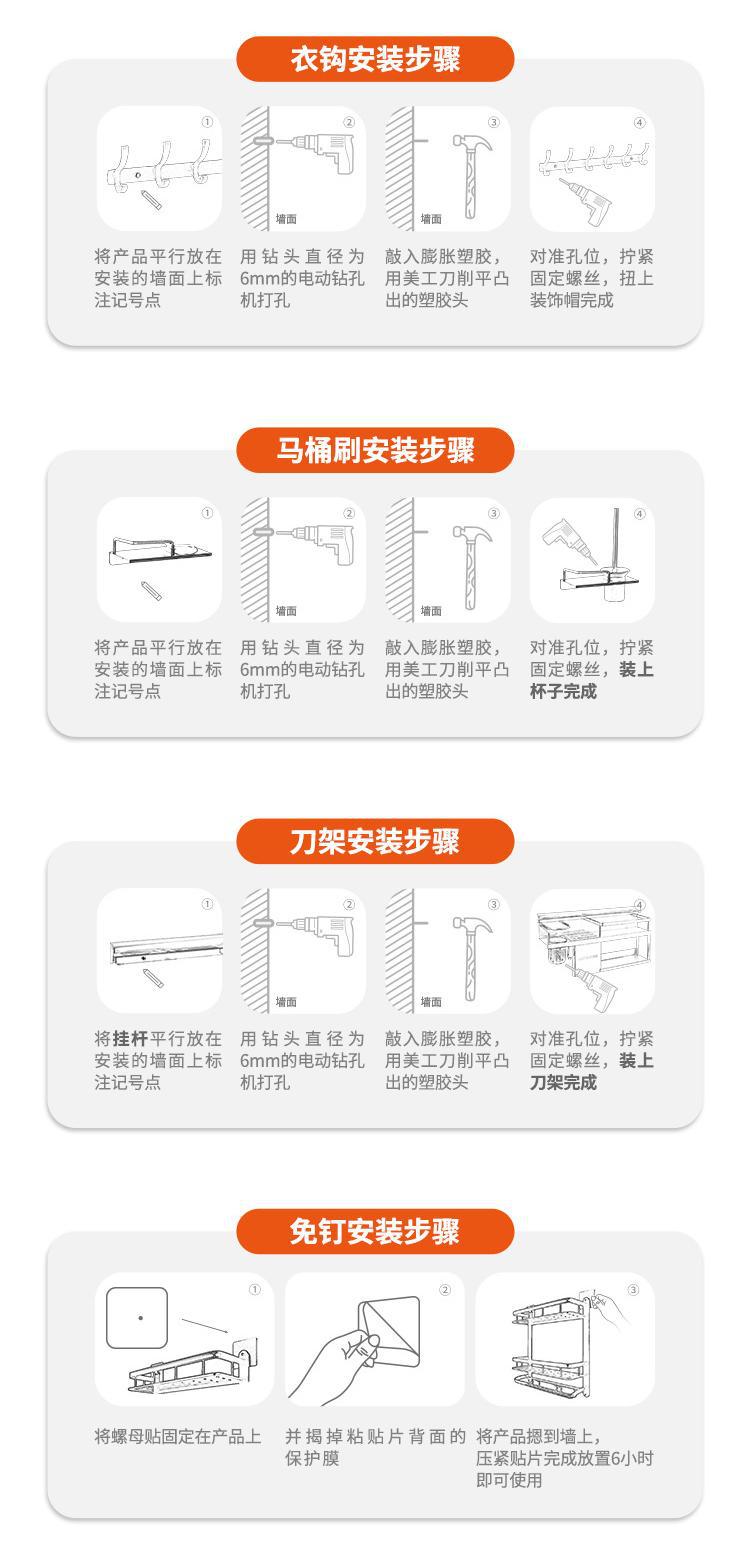 衣钩安装步骤

①

将产品平行放在安装的墙面上标注记号点

②

墙面

用钻头直径为6mm的电动钻孔机打孔

③

墙面

敲入膨胀塑胶，用美工刀削平凸出的塑胶头

④

对准孔位，拧紧固定螺丝，扭上装饰帽完成

马桶刷安装步骤

①

将产品平行放在安装的墙面上标注记号点

②

墙面

用钻头直径为6mm的电动钻孔机打孔

③

墙面

敲入膨胀塑胶，用美工刀削平凸出的塑胶头

④

对准孔位，拧紧固定螺丝，装上杯子完成

刀架安装步骤

①

将挂杆平行放在安装的墙面上标注记号点

②

墙面

用钻头直径为6mm的电动钻孔机打孔

③

墙面

敲入膨胀塑胶，用美工刀削平凸出的塑胶头

④

对准孔位，拧紧固定螺丝，装上刀架完成

免钉安装步骤

①

将螺母贴固定在产品上

②

并揭掉粘贴片背面的保护膜

③

将产品摁到墙上，压紧贴片完成放置6小时即可使用