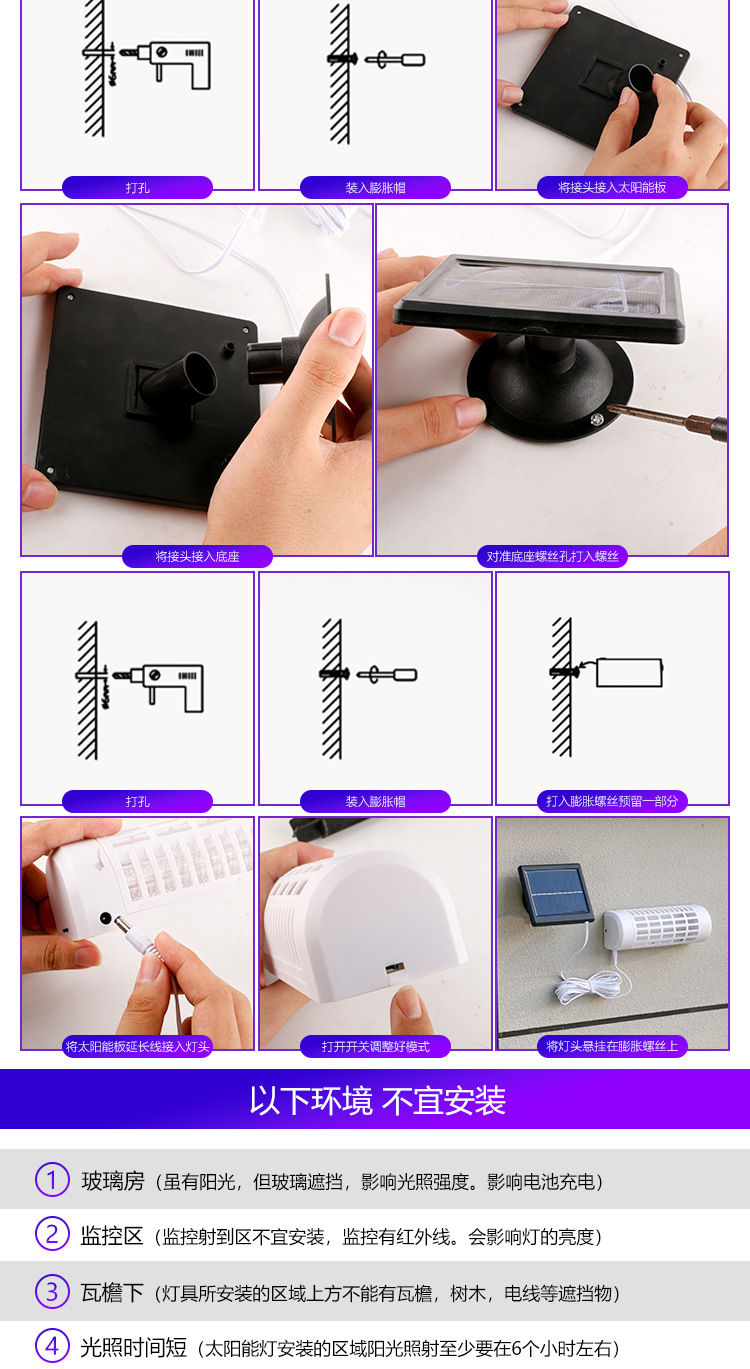 打孔

装入膨胀帽

将接头接入太阳能板

将接头接入底座

对准底座螺丝孔打入螺丝

打孔

装入膨胀帽

打入膨胀螺丝预留一部分

将太阳能板延长线接入灯头

打开开关调整好模式

将灯头悬挂在膨胀螺丝上

以下环境 不宜安装

① 玻璃房（虽有阳光，但玻璃遮挡，影响光照强度。影响电池充电）

② 监控区（监控射到区不宜安装，监控有红外线。会影响灯的亮度）

③ 瓦檐下（灯具所安装的区域上方不能有瓦檐，树木，电线等遮挡物）

④ 光照时间短（太阳能灯安装的区域阳光照射至少要在6个小时左右）