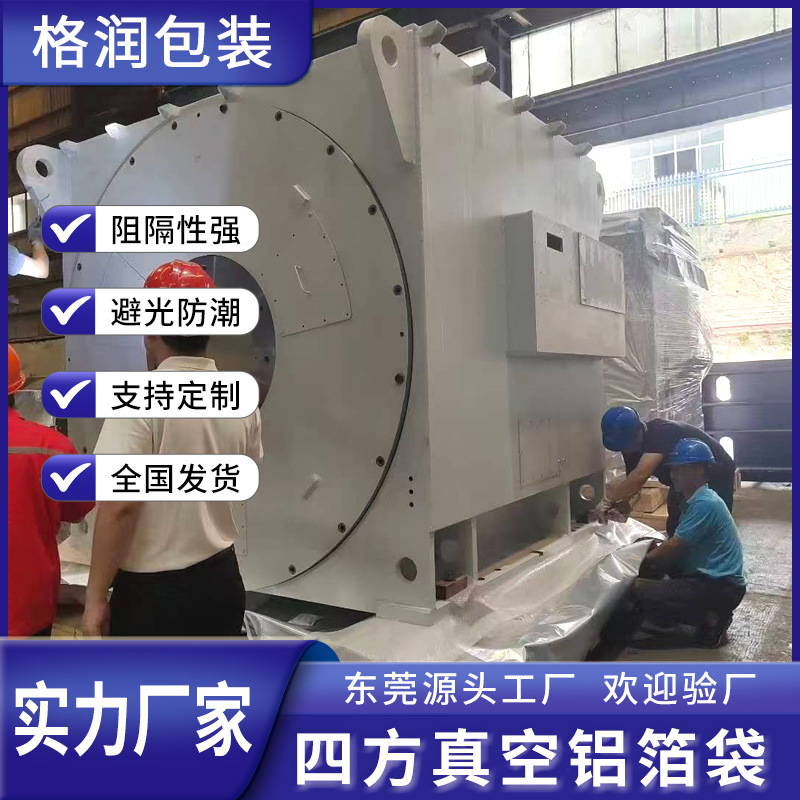 格润包装

阻隔性强

避光防潮

支持定制

全国发货

实力厂家

东莞源头工厂 欢迎验厂

四方真空铝箔袋