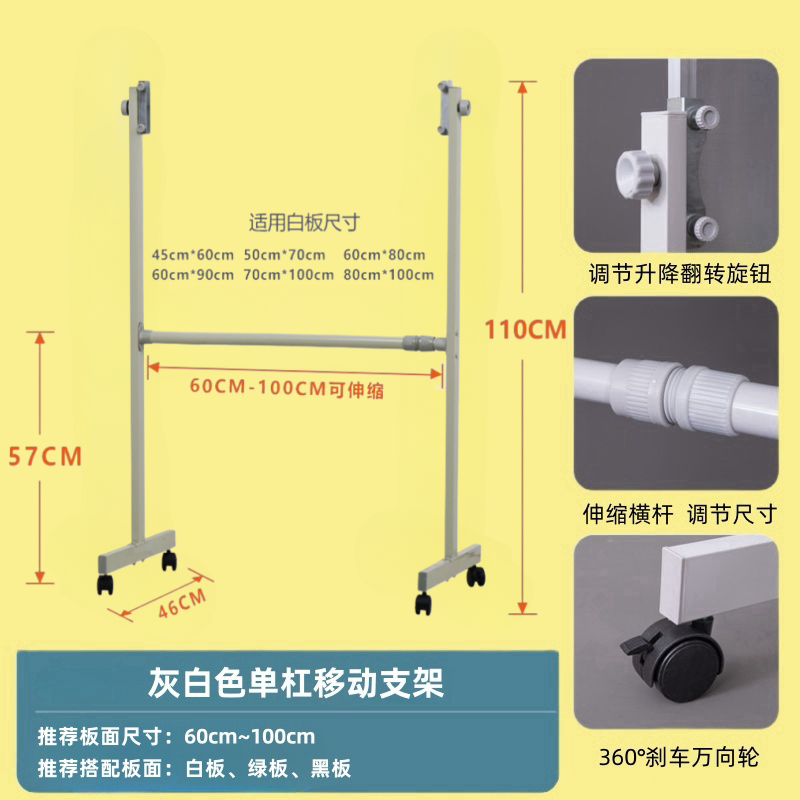 适用白板尺寸

45cm*60cm 50cm*70cm 60cm*80cm
60cm*90cm 70cm*100cm 80cm*100cm

110CM

60CM-100CM可伸缩

57CM

46CM

调节升降翻转旋钮

伸缩横杆 调节尺寸

360°刹车万向轮

灰白色单杠移动支架

推荐板面尺寸：60cm~100cm

推荐搭配板面：白板、绿板、黑板