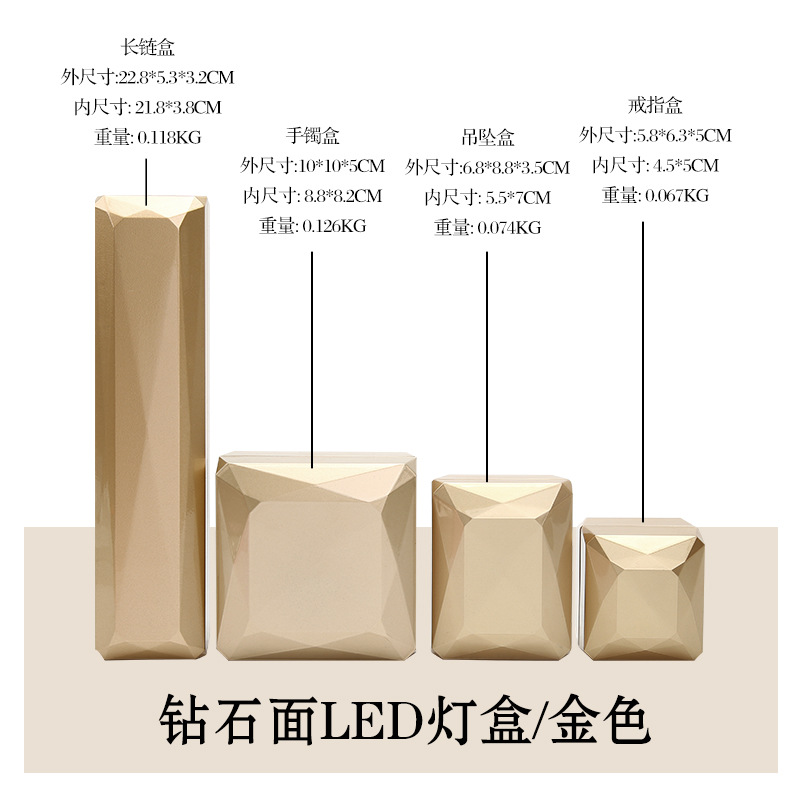 长链盒
外尺寸:22.8*5.3*3.2CM
内尺寸: 21.8*3.8CM
重量: 0.118KG

手镯盒
外尺寸:10*10*5CM
内尺寸: 8.8*8.2CM
重量: 0.126KG

吊坠盒
外尺寸:6.8*8.8*3.5CM
内尺寸: 5.5*7CM
重量: 0.074KG

戒指盒
外尺寸:5.8*6.3*5CM
内尺寸: 4.5*5CM
重量: 0.067KG

钻石面LED灯盒/金色