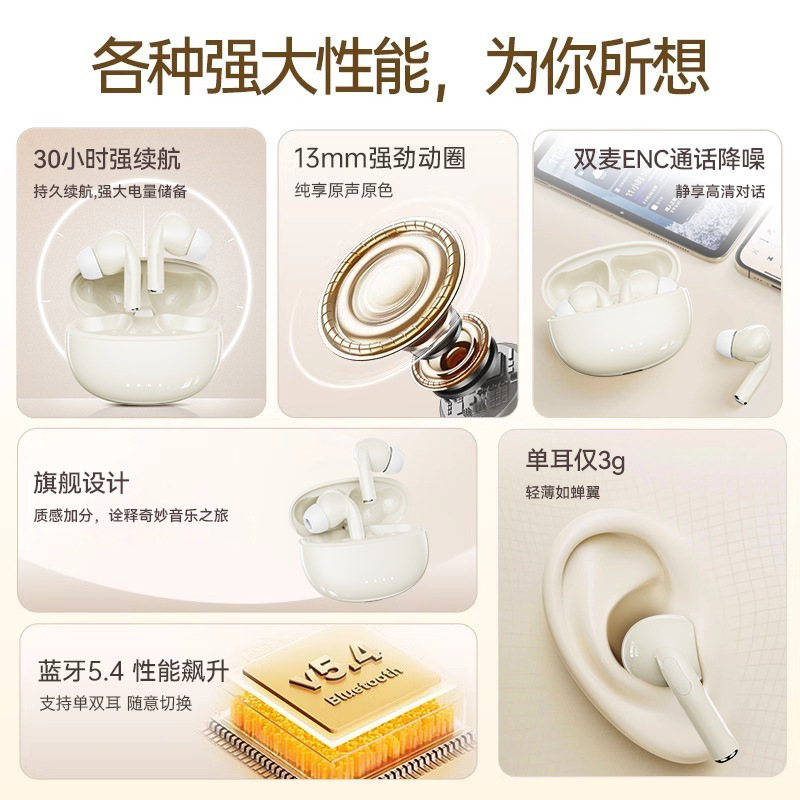 各种强大性能，为你所想

30小时强续航
持久续航,强大电量储备

13mm强劲动圈
纯享原声原色

双麦ENC通话降噪
静享高清对话

旗舰设计
质感加分，诠释奇妙音乐之旅

单耳仅3g
轻薄如蝉翼

蓝牙5.4 性能飙升
支持单双耳 随意切换

V5.4
Bluetooth