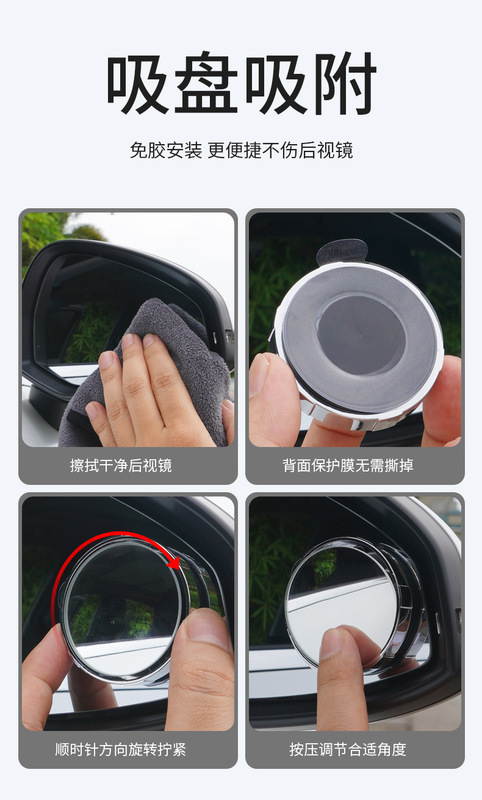 吸盘吸附

免胶安装 更便捷不伤后视镜

擦拭干净后视镜

背面保护膜无需撕掉

顺时针方向旋转拧紧

按压调节合适角度