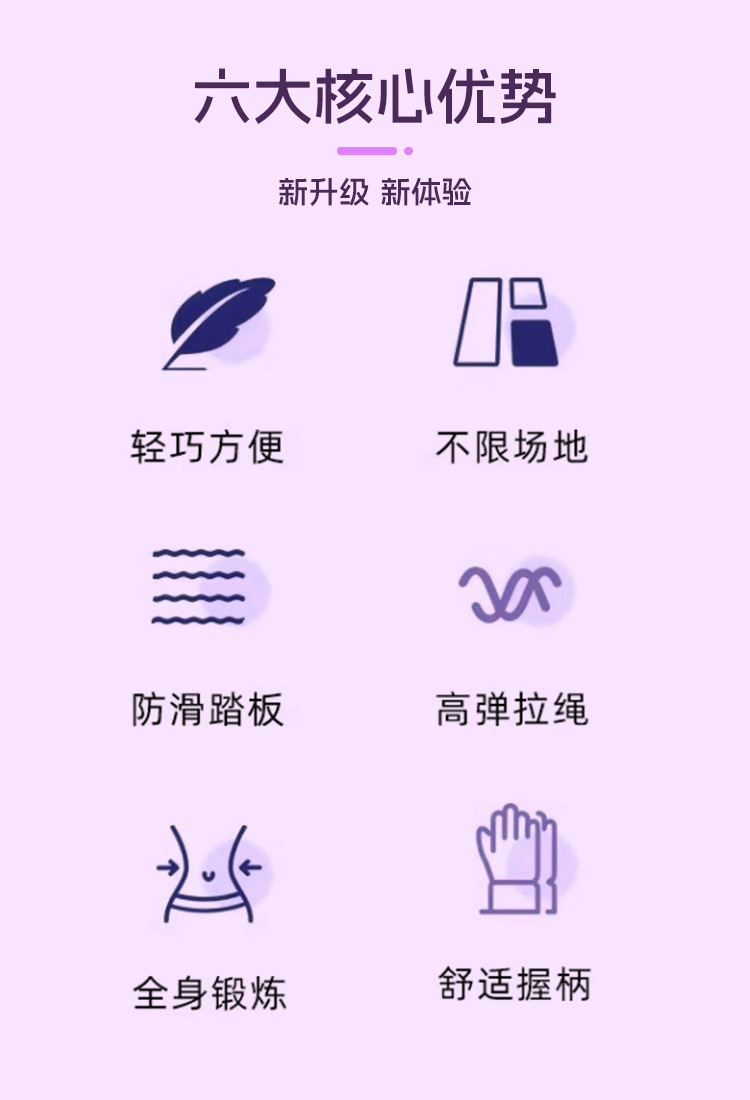 六大核心优势

新升级 新体验

轻巧方便

不限场地

防滑踏板

高弹拉绳

全身锻炼

舒适握柄