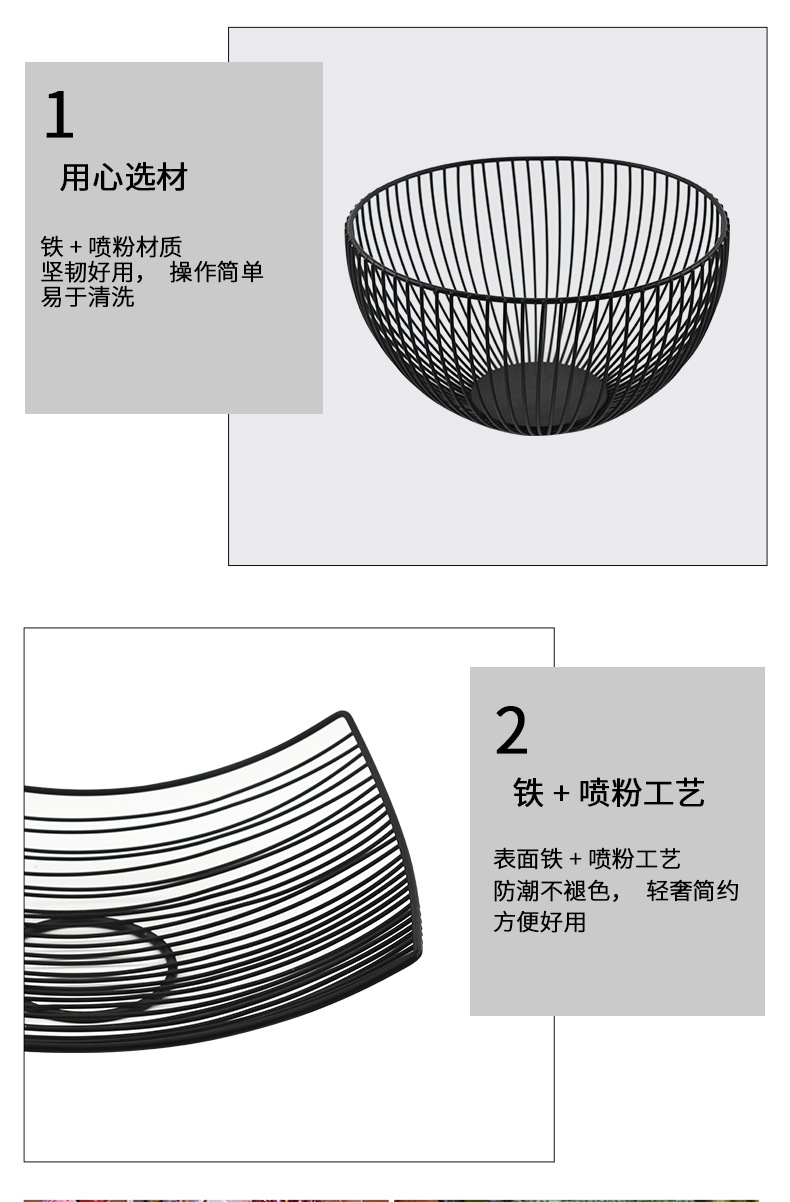 1

用心选材

铁 + 喷粉材质
坚韧好用， 操作简单
易于清洗

2

铁 + 喷粉工艺

表面铁 + 喷粉工艺
防潮不褪色， 轻奢简约
方便好用