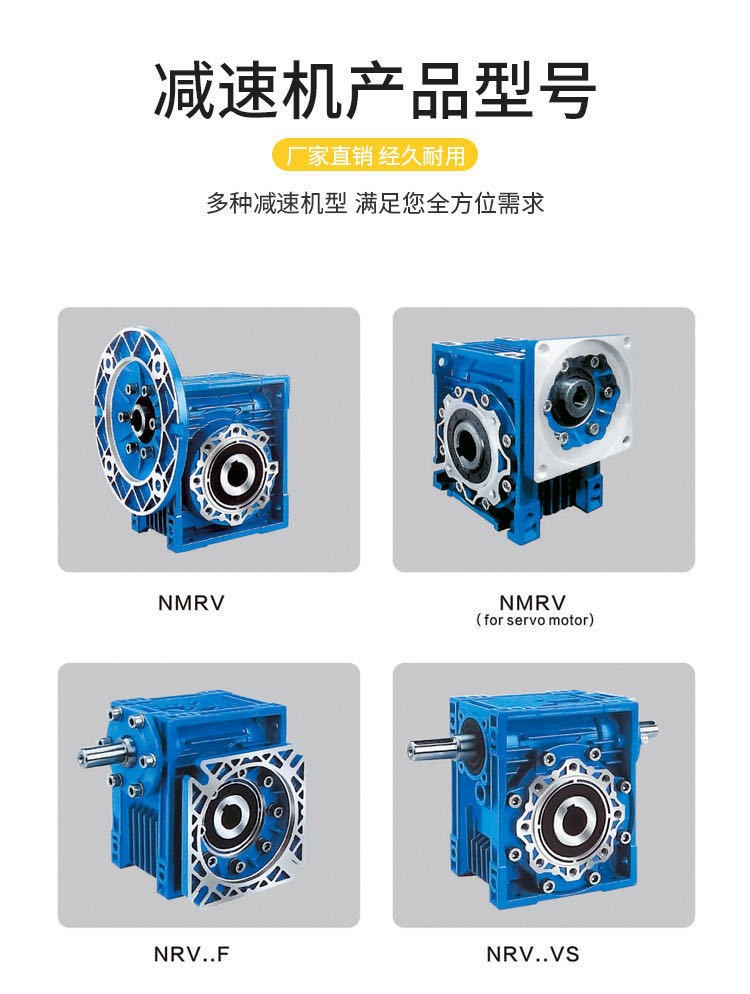 减速机产品型号

厂家直销 经久耐用

多种减速机型 满足您全方位需求

NMRV

NMRV
( for servo motor)

NRV..F

NRV..VS